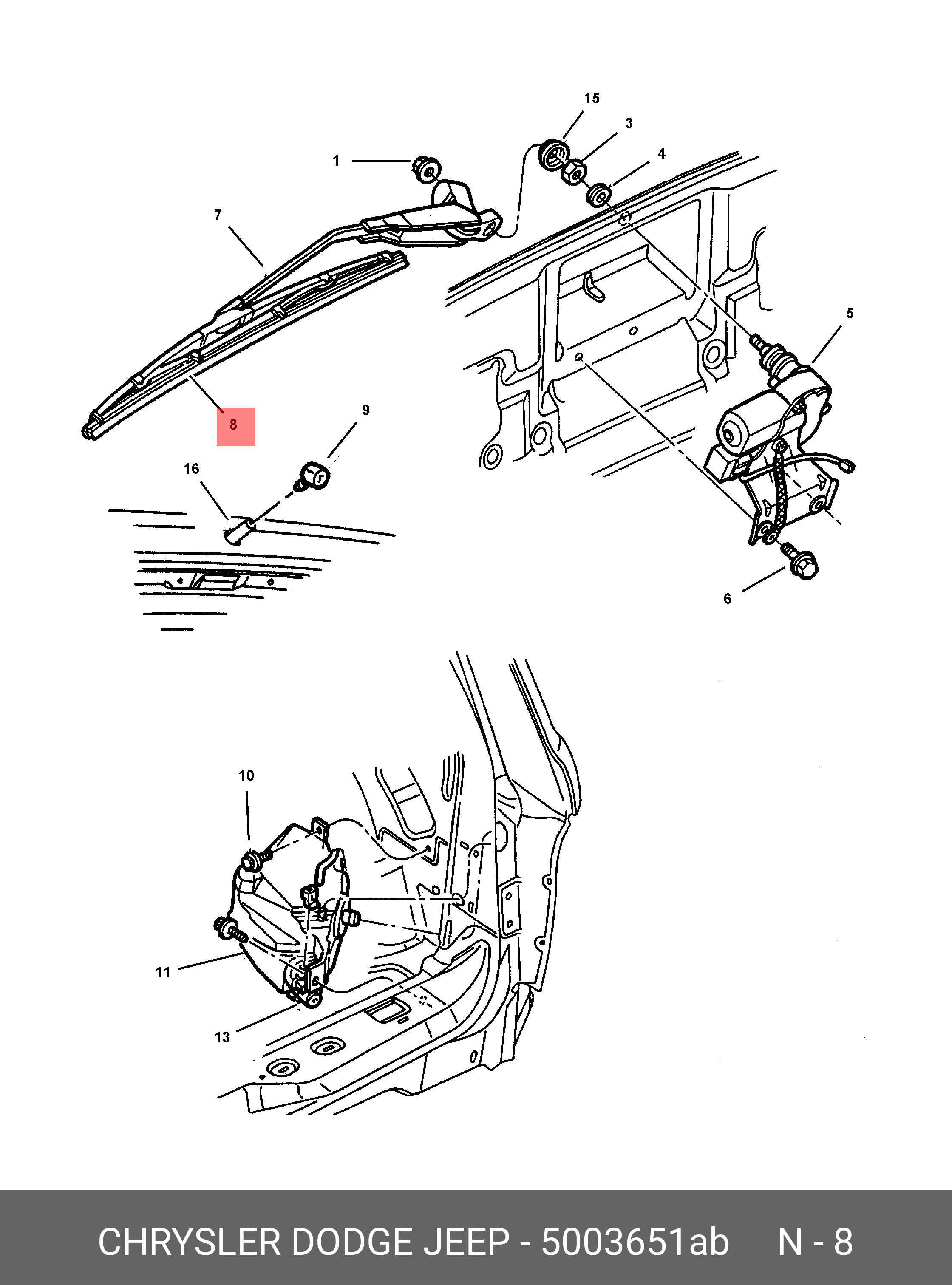 15
3
1
4
7
5
8
9
16
6
10
11
13

CHRYSLER DODGE JEEP - 5003651ab N - 8