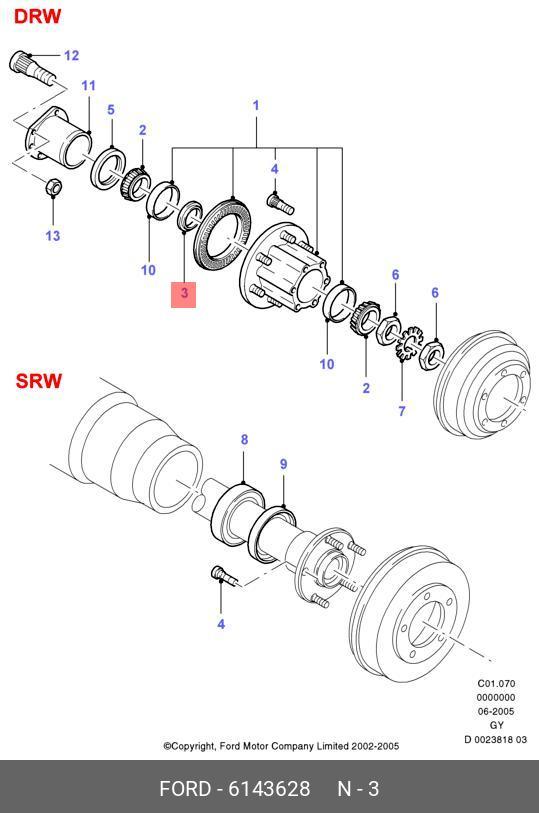 DRW

12
11
5
2
1
4
13
10
3
6
6
10
2
7

SRW

8
9
4

C01.070
0000000
06-2005
GY
D 0023818 03

©Copyright, Ford Motor Company Limited 2002-2005

FORD - 6143628 N - 3