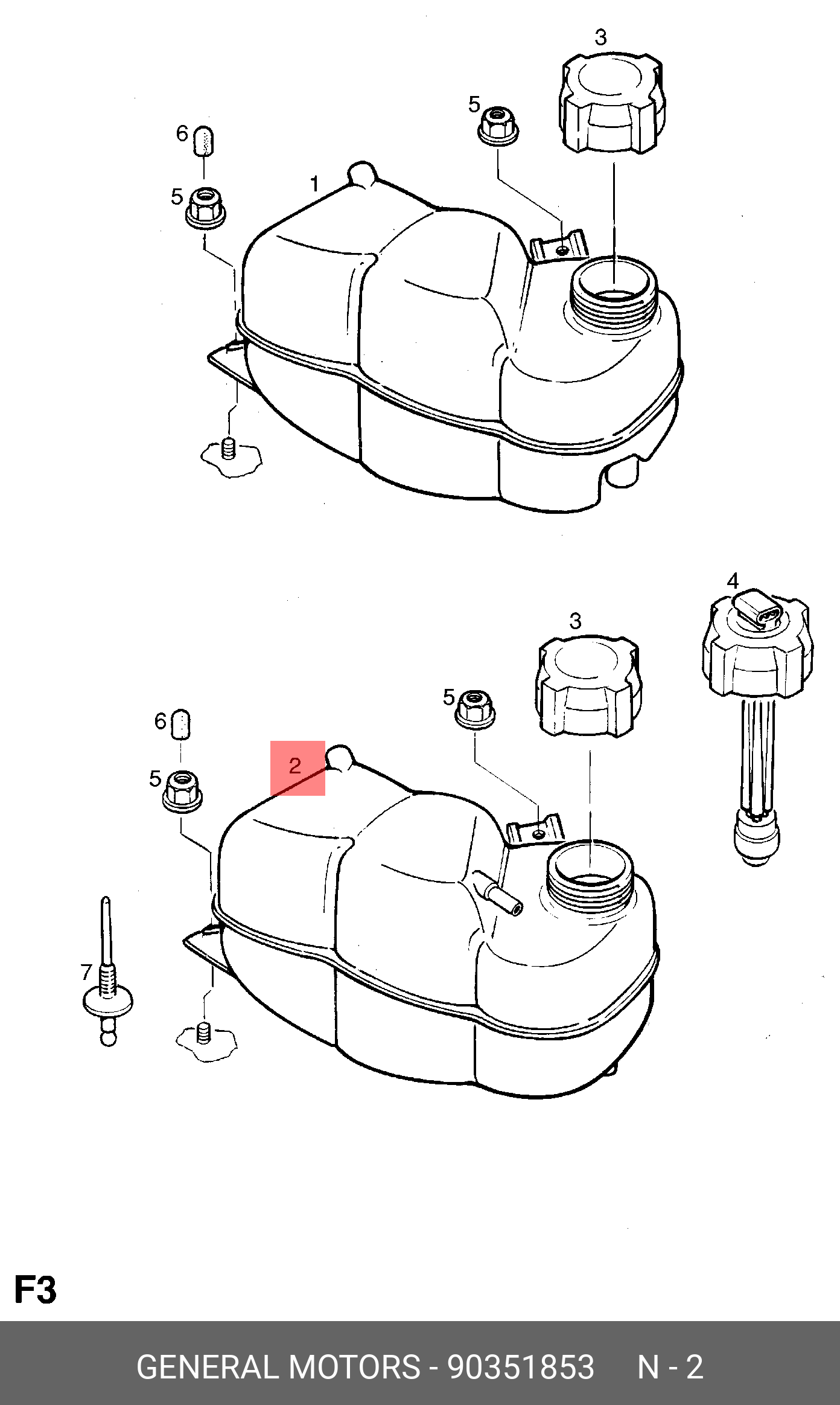 3
5
6
1
5

4
3
5
6
2
5
7

F3

GENERAL MOTORS - 90351853 N - 2