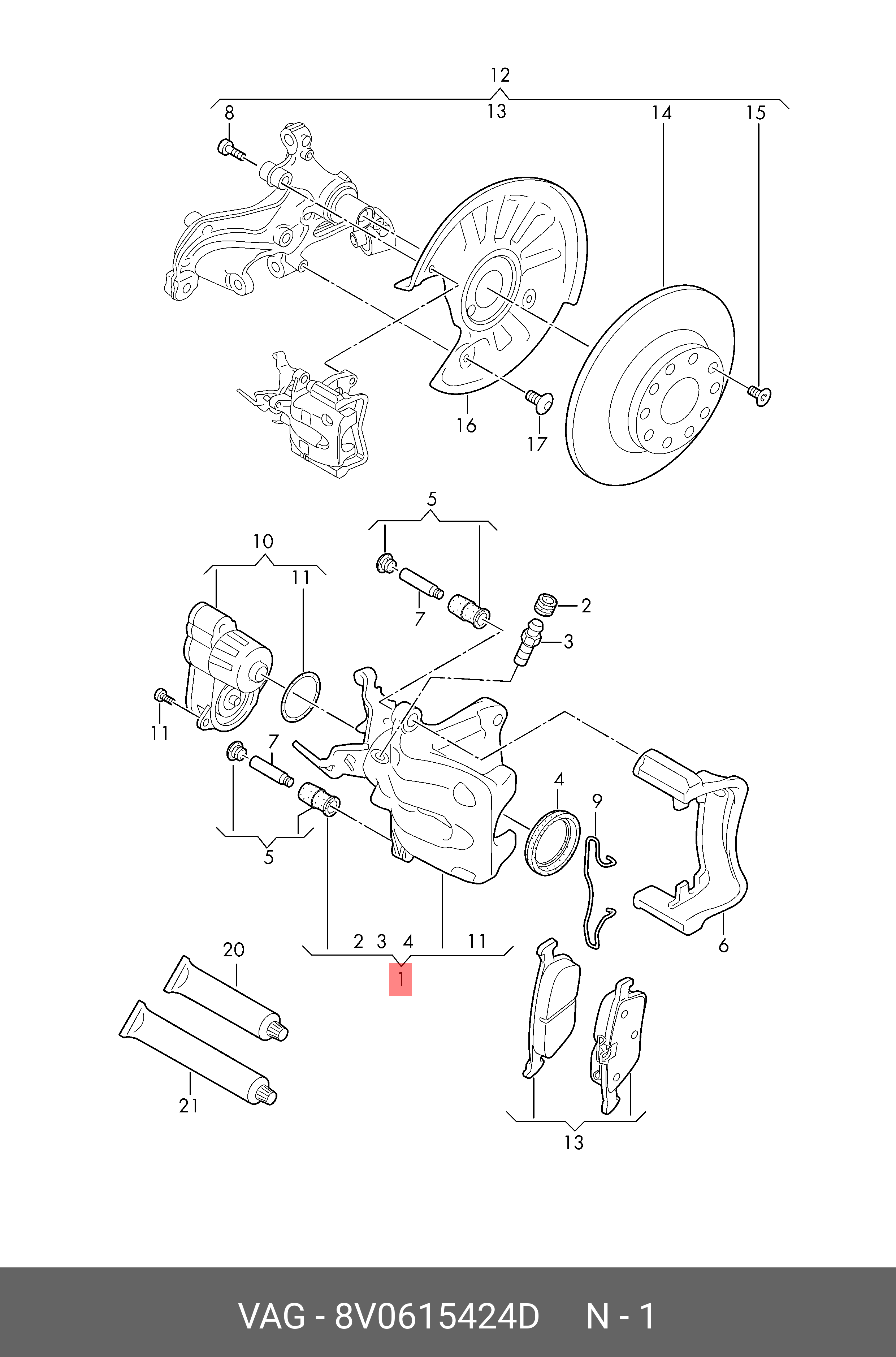 12
13
8
14
15
16
17
5
10
11
7
2
3
11
7
4
9
5
6
2 3 4 11
1
20
21
13

VAG - 8V0615424D N - 1