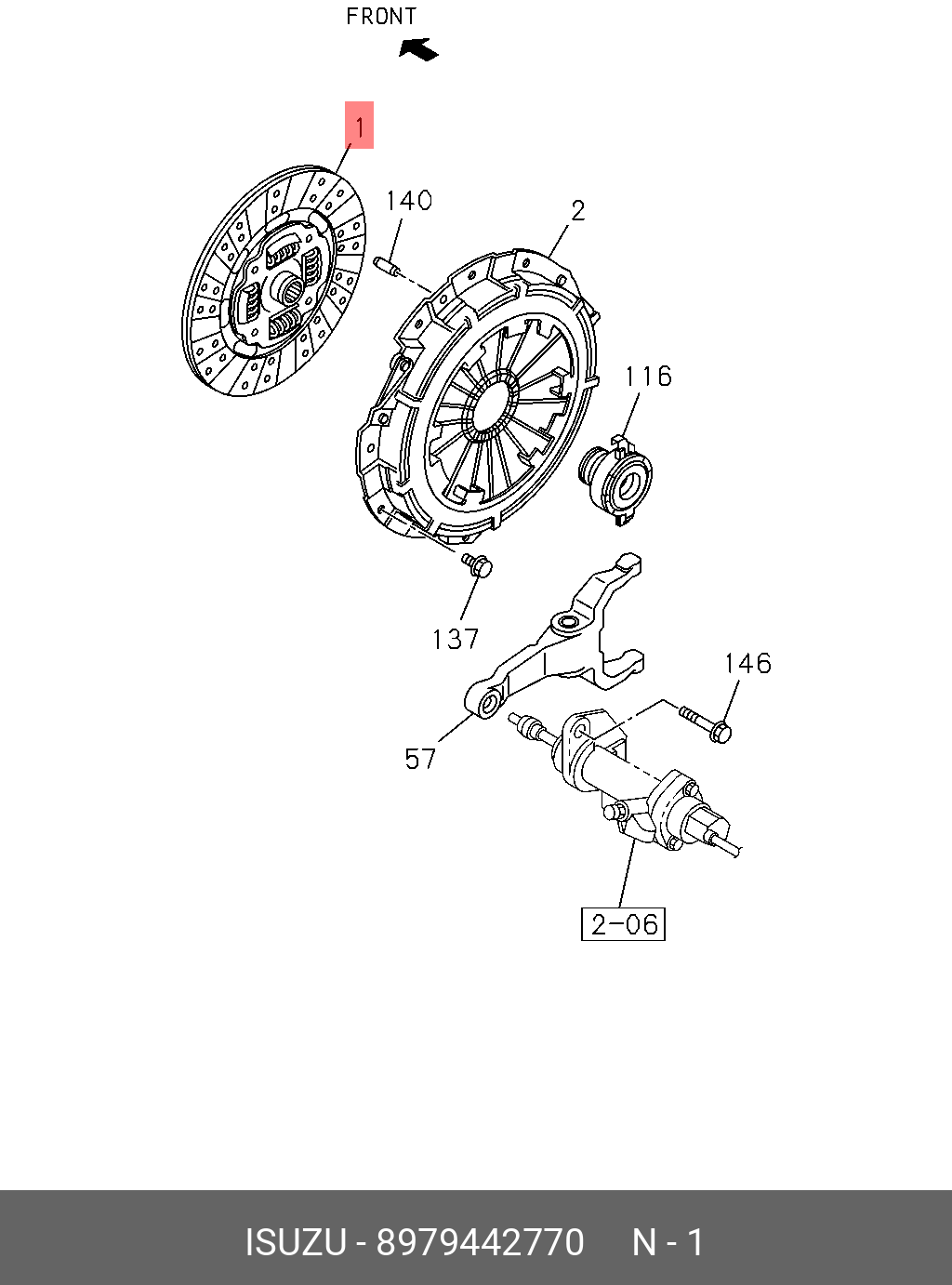 FRONT

1

140

2

116

137

146

57

2-06

ISUZU - 8979442770 N - 1