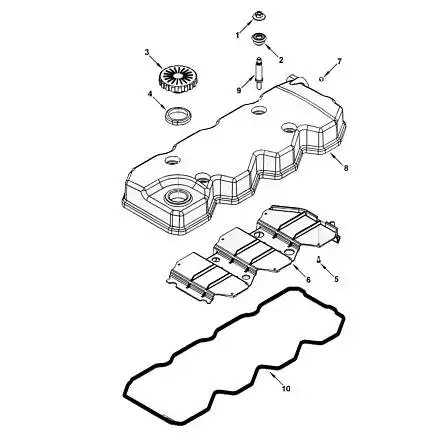 1
2
3
7
9
4
8
6
5
10