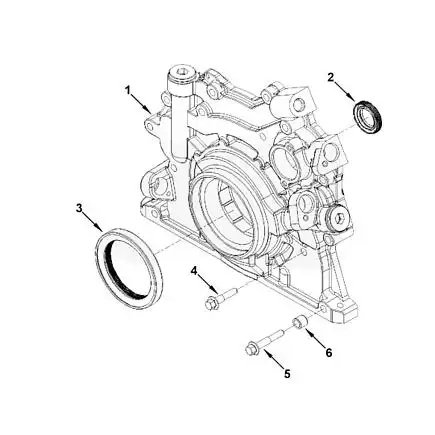 1
2
3
4
6
5