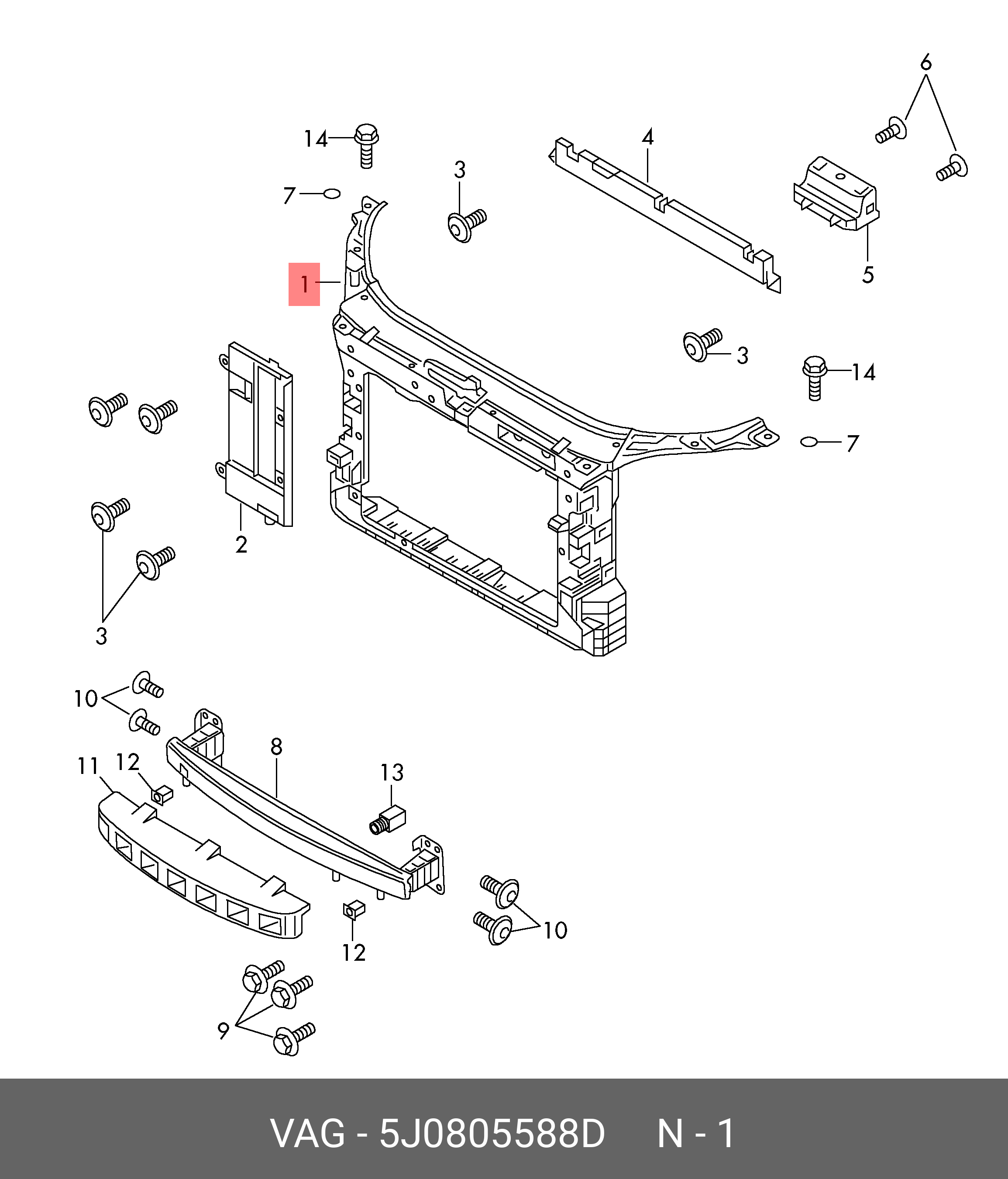 6
14
4
3
7
5
1
3
14
7
2
3
10
8
11
12
13
10
12
9
VAG - 5J0805588D N - 1