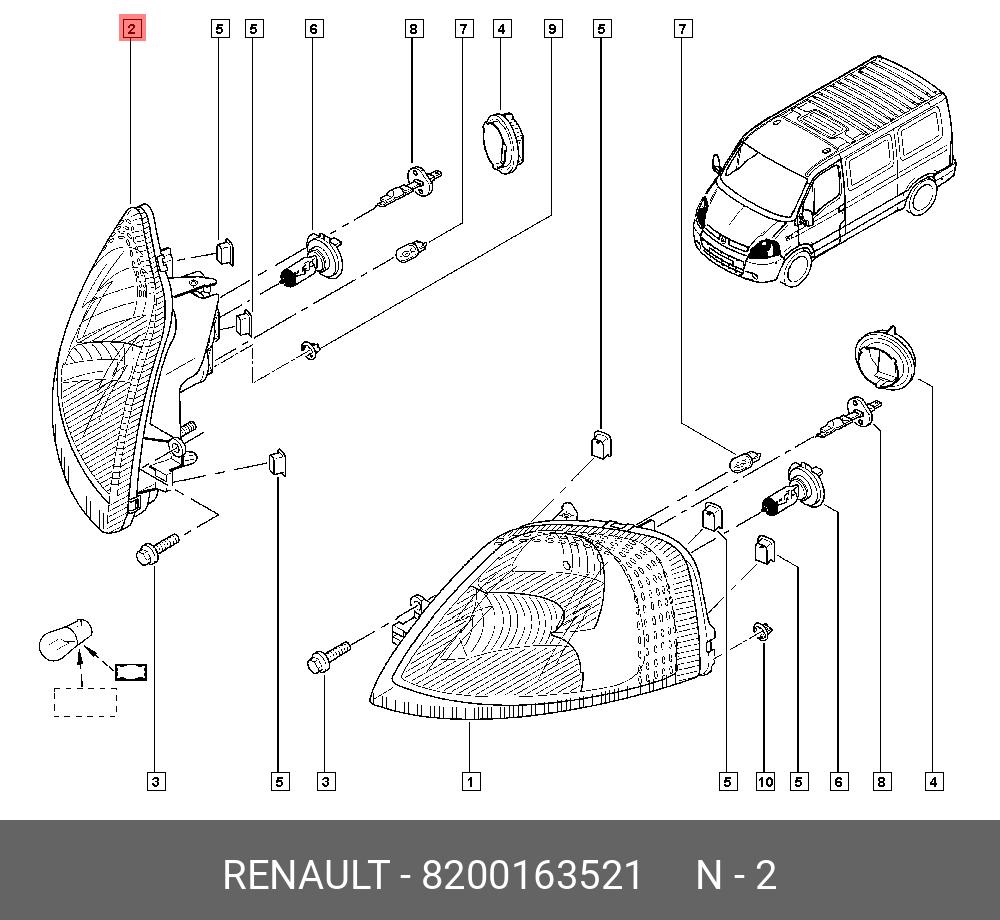 2 5 5 6 8 7 4 9 5 7

3 5 3 1 5 10 5 6 8 4

RENAULT - 8200163521 N - 2