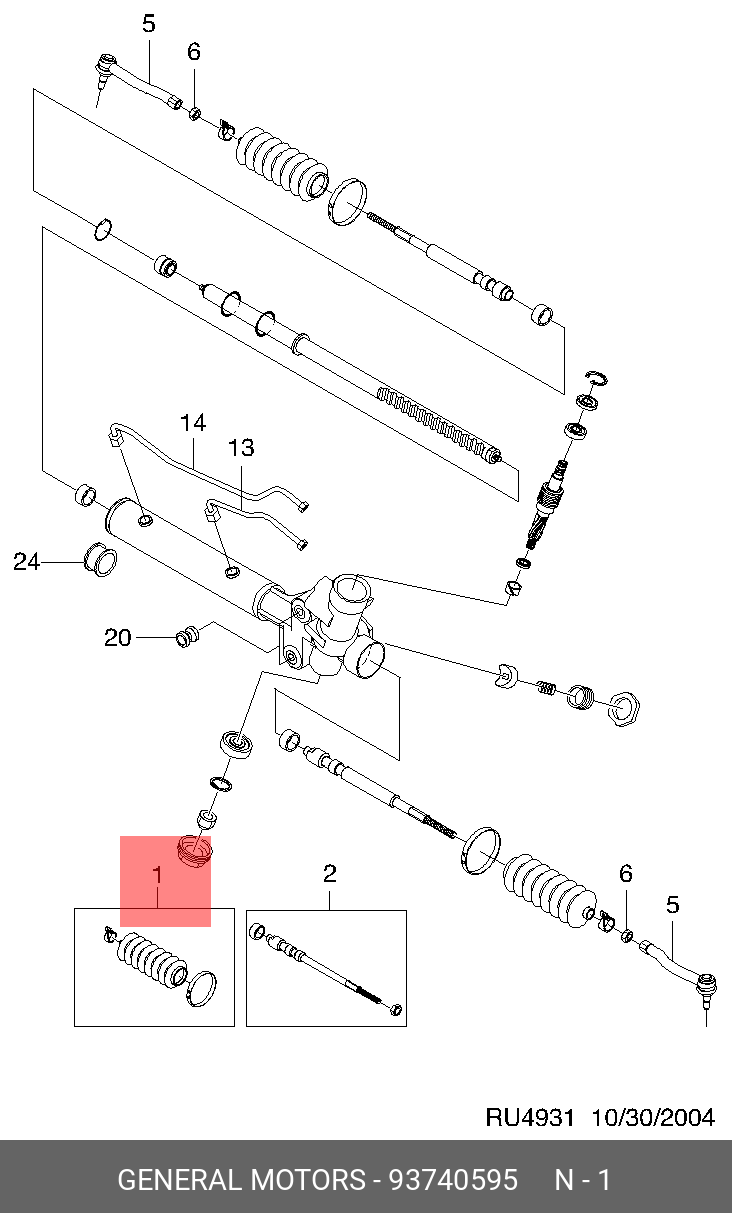 5
6
14
13
24
20
1
2
6
5
RU4931 10/30/2004
GENERAL MOTORS - 93740595 N - 1