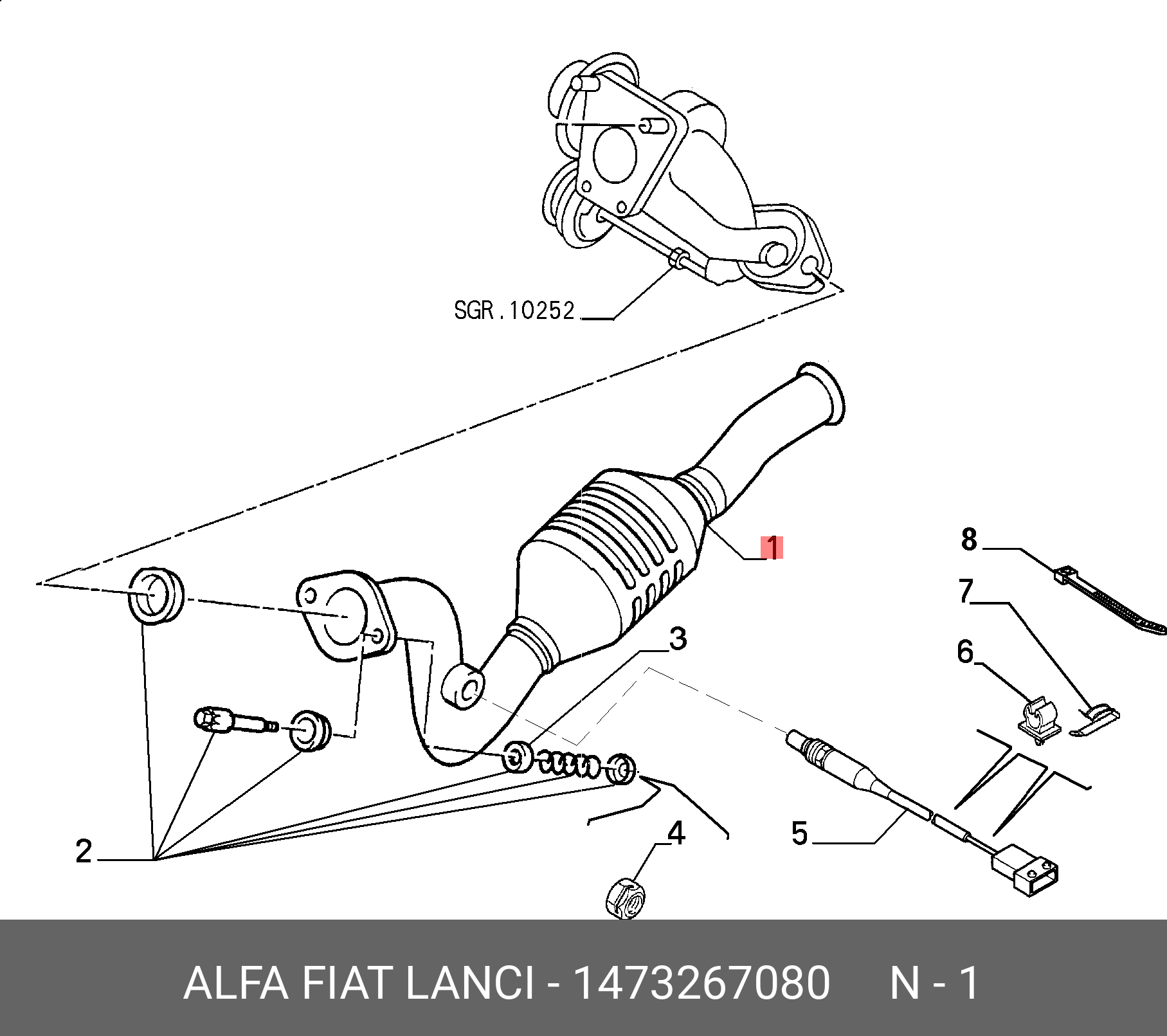 SGR.10252

1

8

7

6

3

2

4

5

ALFA FIAT LANCI - 1473267080     N - 1