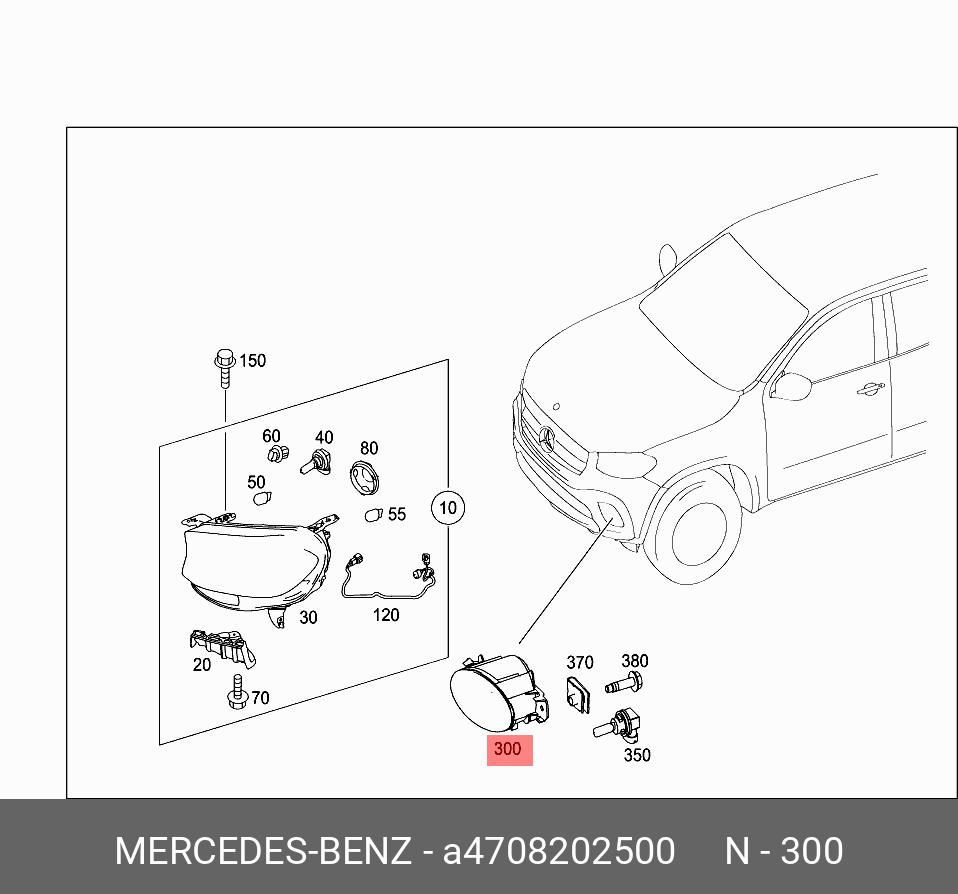 150
60
40
80
50
55
10
30
120
20
70
370
380
300
350

MERCEDES-BENZ - a4708202500 N - 300