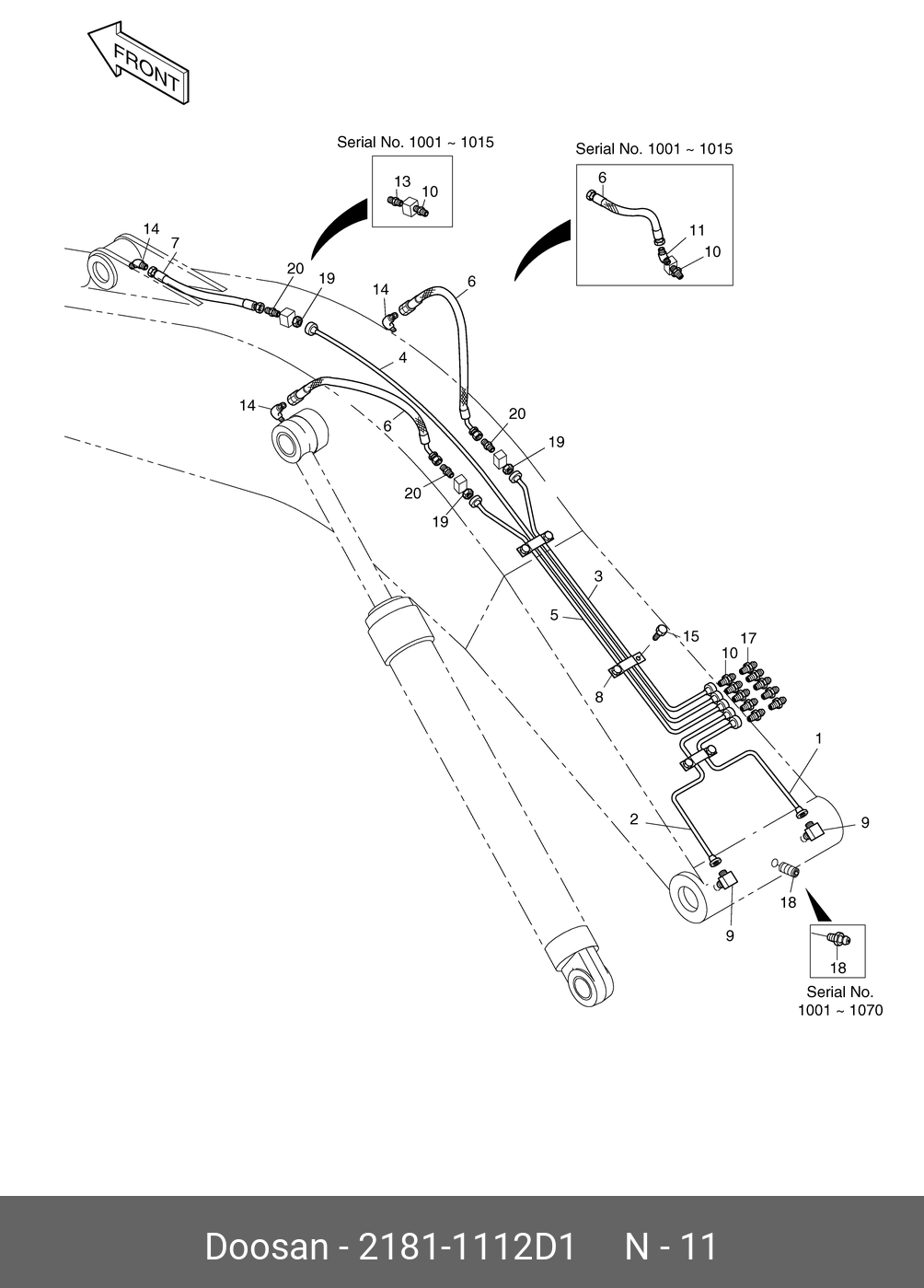 FRONT

Serial No. 1001 ~ 1015

13
10

Serial No. 1001 ~ 1015

6
11
10

14
7
20
19
14
6
4
14
6
20
19
20
19
3
5
15
17
10
8
1
2
9
18
9

18

Serial No.
1001 ~ 1070

Doosan - 2181-1112D1 N - 11