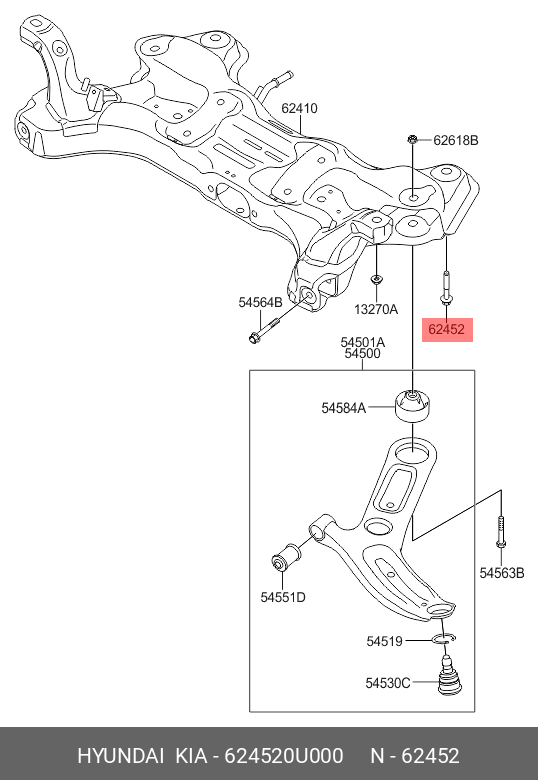 62410

62618B

54564B

13270A

62452

54501A
54500

54584A

54563B

54551D

54519

54530C

HYUNDAI KIA - 624520U000 N - 62452