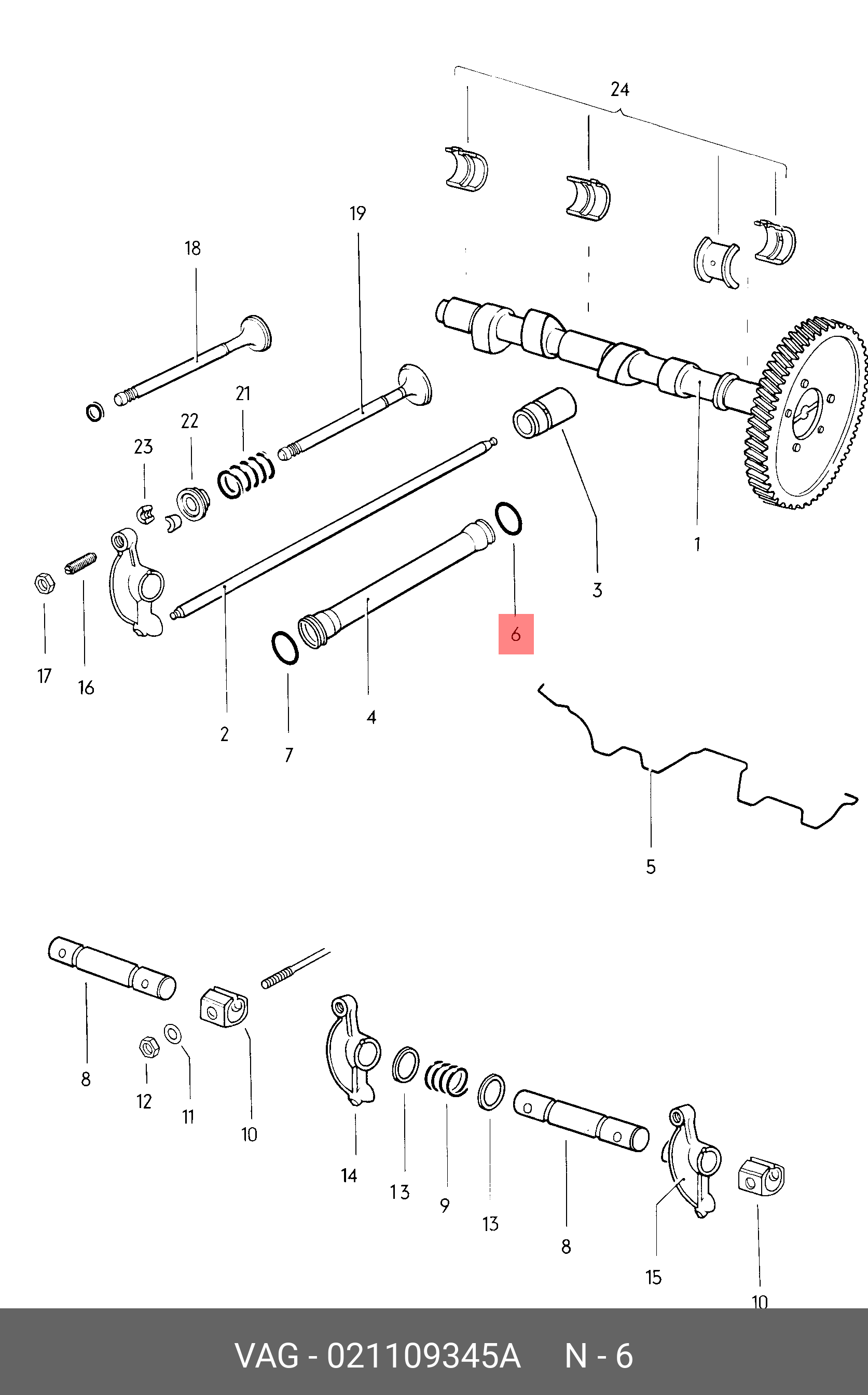 24

19

18

21

22

23

1

3

6

17

16

2

7

4

5

8

12

11

10

14

13

9

13

8

15

10

VAG - 021109345A N - 6