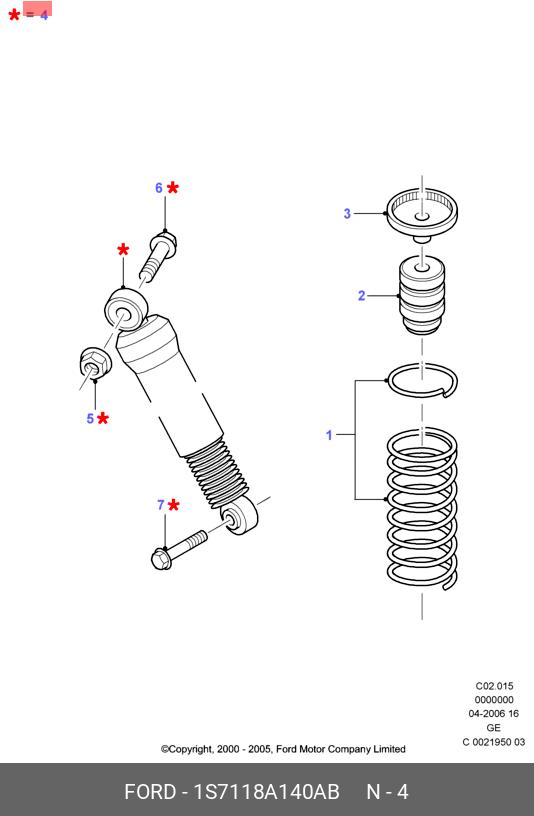 * = 4

6 *

*

5 *

7 *

3

2

1

C02.015
0000000
04-2006 16
GE
C 0021950 03

©Copyright, 2000 - 2005, Ford Motor Company Limited

FORD - 1S7118A140AB N - 4