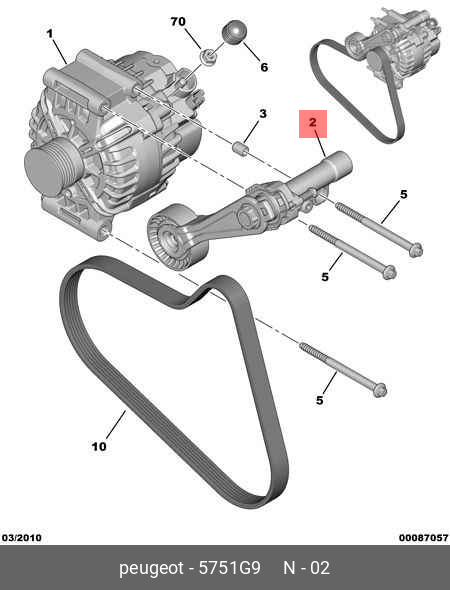 1

70

6

3

2

5

5

5

10

03/2010

00087057

peugeot - 5751G9 N - 02