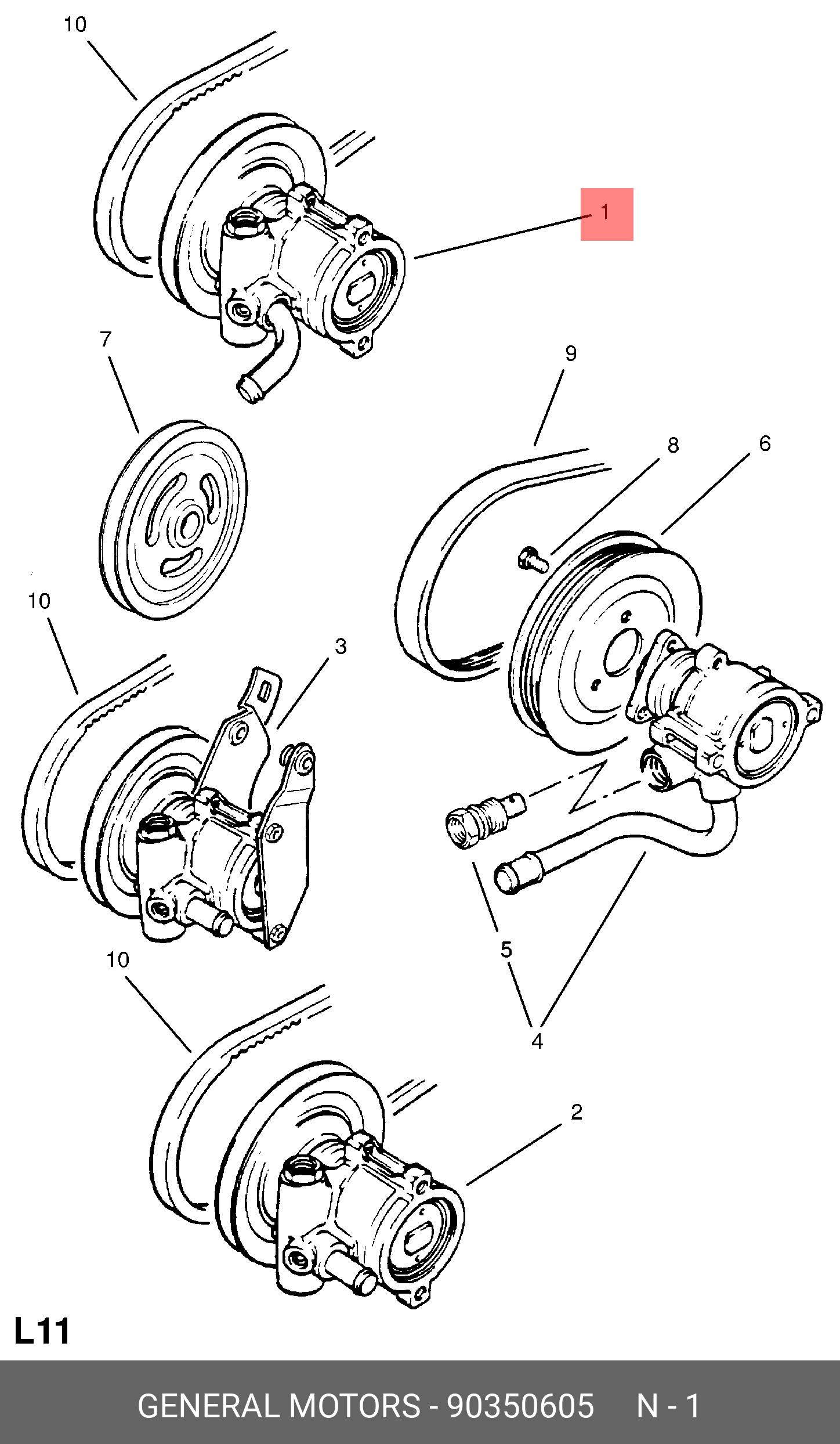 10
1
7
9
8
6
10
3
5
4
10
2
L11
GENERAL MOTORS - 90350605 N - 1