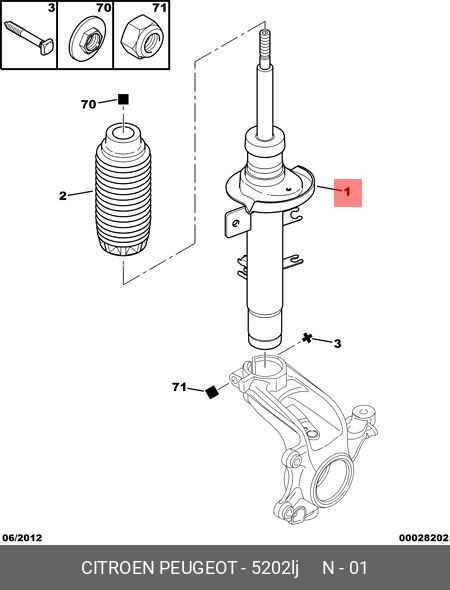 3
70
71
70
2
1
3
71
06/2012
00028202
CITROEN PEUGEOT - 5202lj N - 01