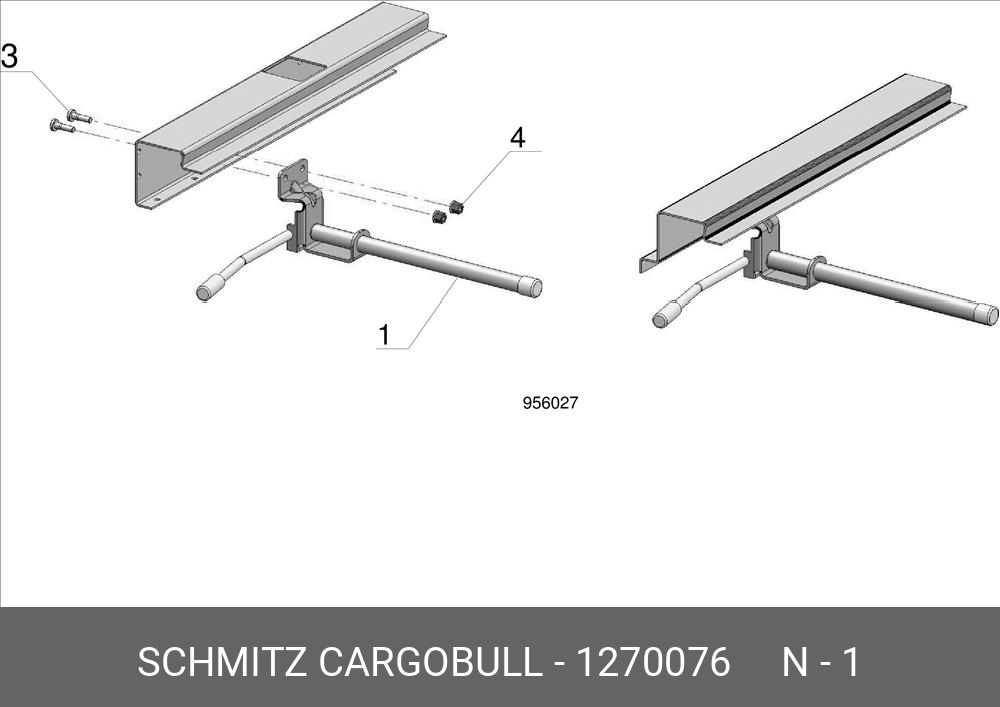 3

4

1

956027

SCHMITZ CARGOBULL - 1270076 N - 1