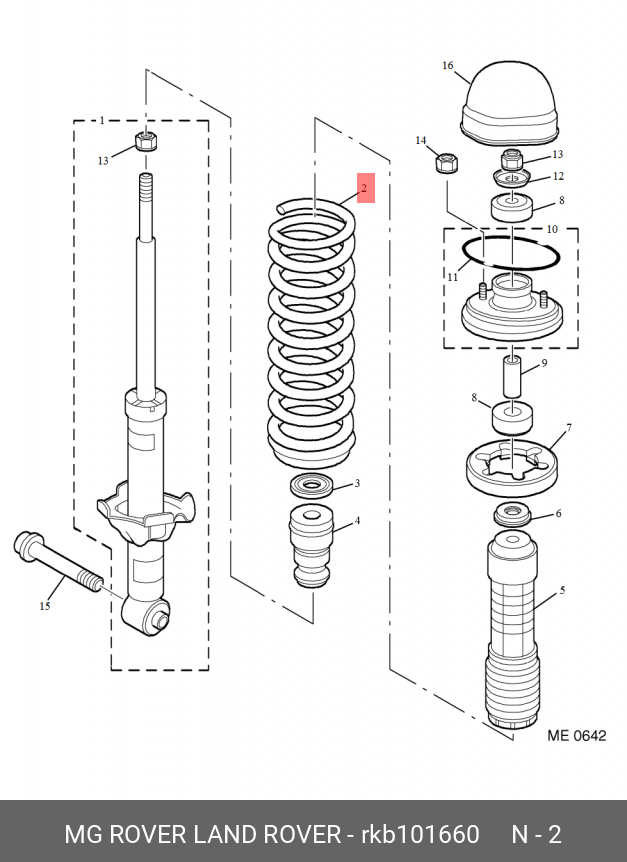 1
13
15
2
3
4
16
14
13
12
8
10
11
9
8
7
6
5
ME 0642

MG ROVER LAND ROVER - rkb101660 N - 2