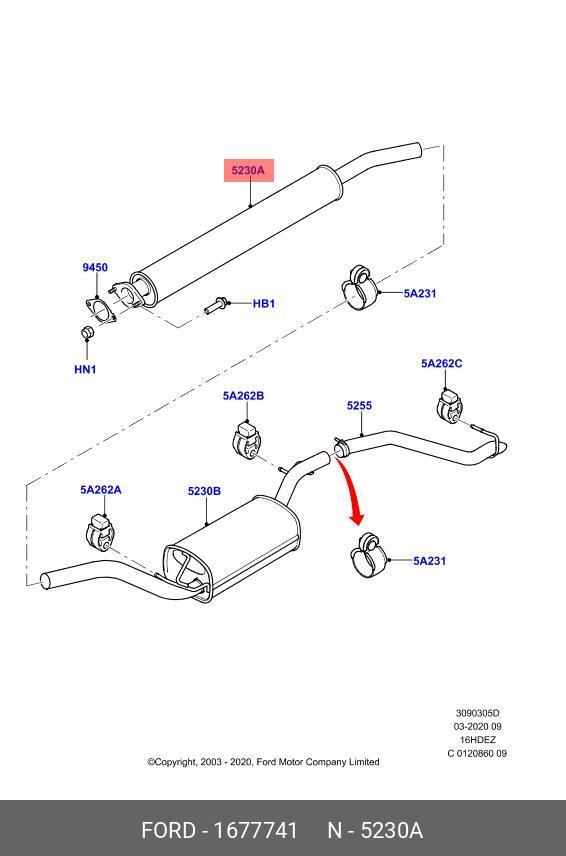 5230A

9450

HB1

5A231

HN1

5A262C

5A262B

5255

5A262A

5230B

5A231

3090305D
03-2020 09
16HDEZ
C 0120860 09

©Copyright, 2003 - 2020, Ford Motor Company Limited

FORD - 1677741 N - 5230A