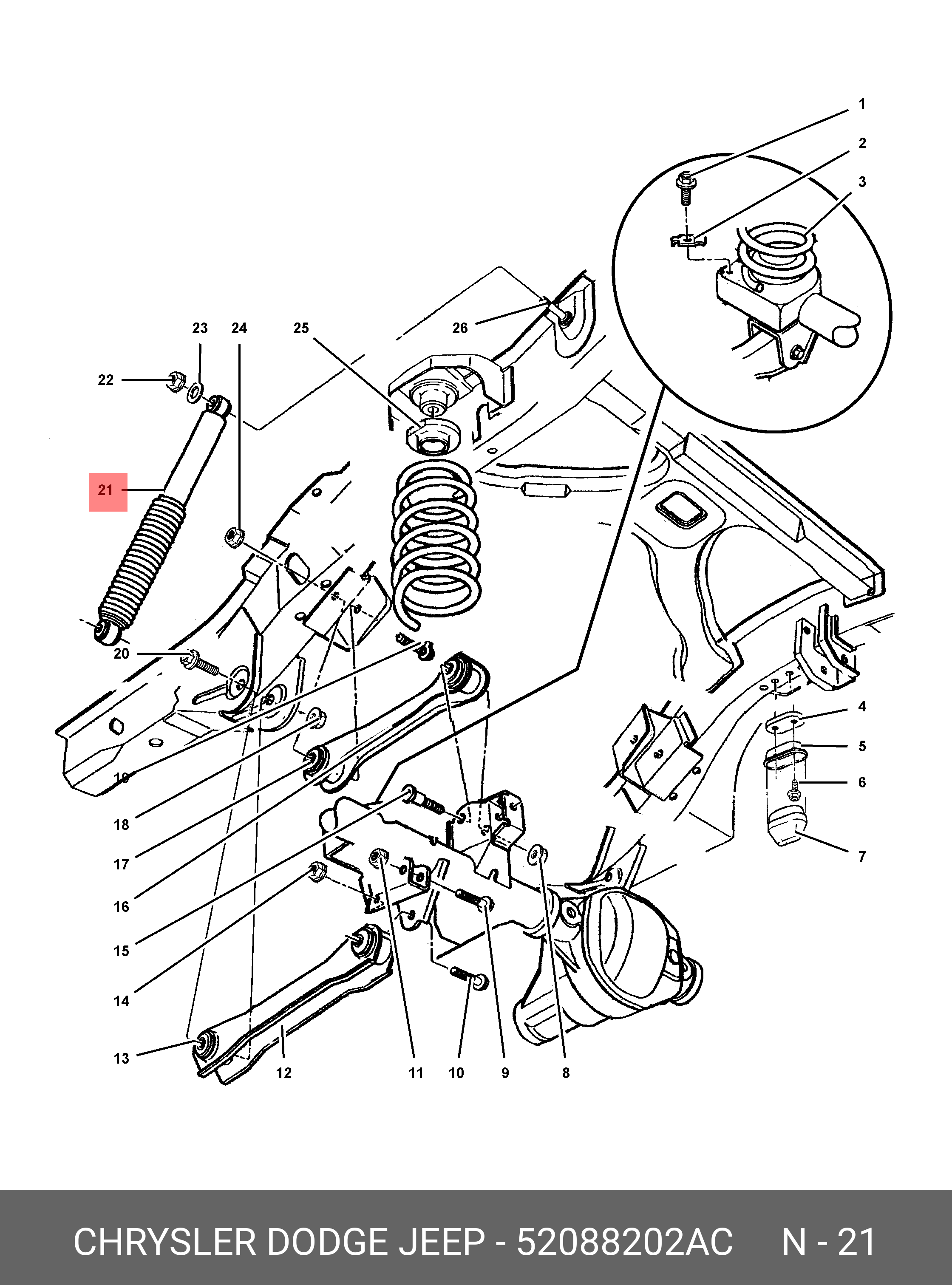 1
2
3
23
24
25
26
22
21
20
19
18
17
16
15
14
13
12
11
10
9
8
4
5
6
7

CHRYSLER DODGE JEEP - 52088202AC N - 21