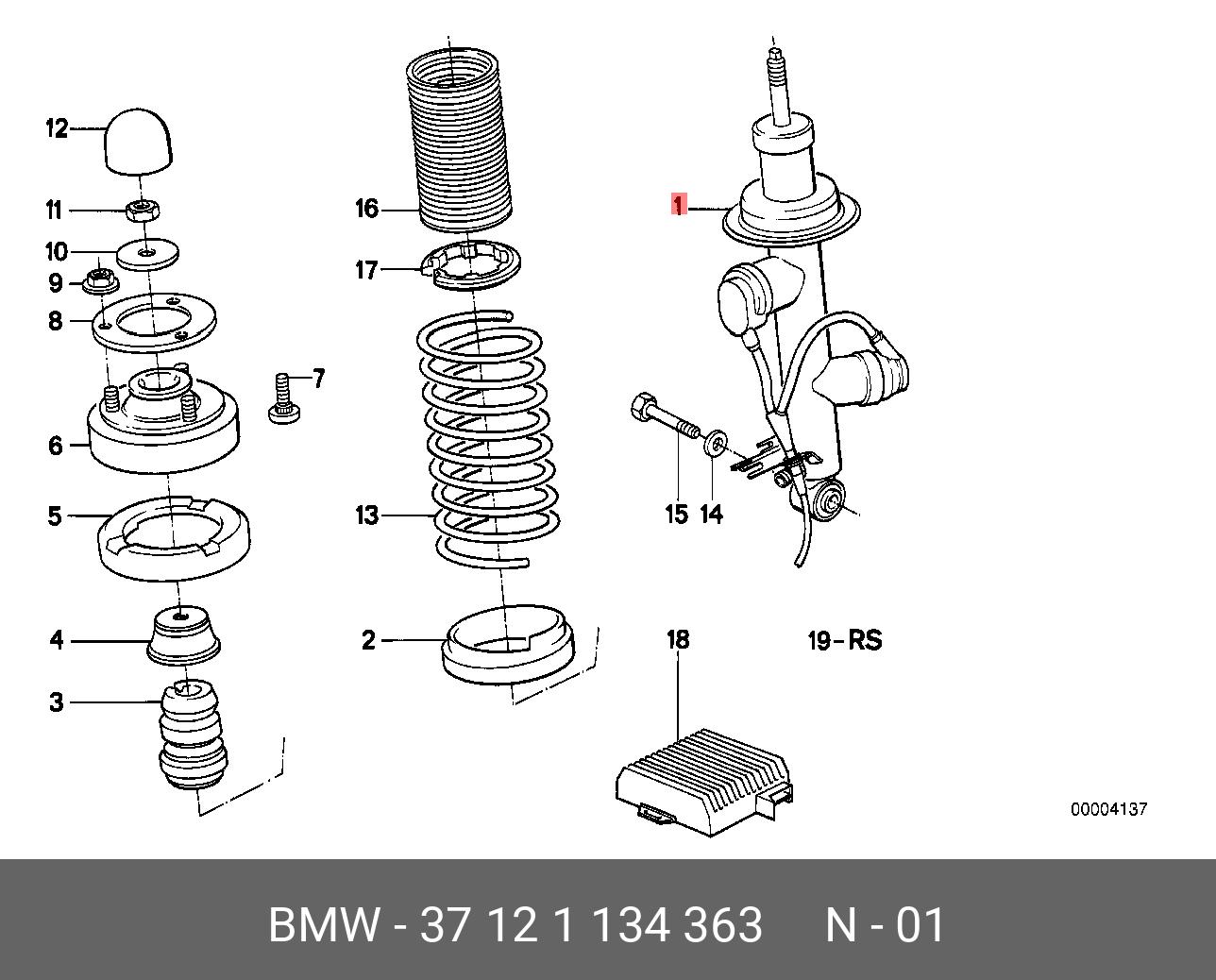 12
11
10
9
8
7
6
5
4
3
16
17
13
2
1
15
14
18
19-RS
00004137

BMW - 37 12 1 134 363 N - 01