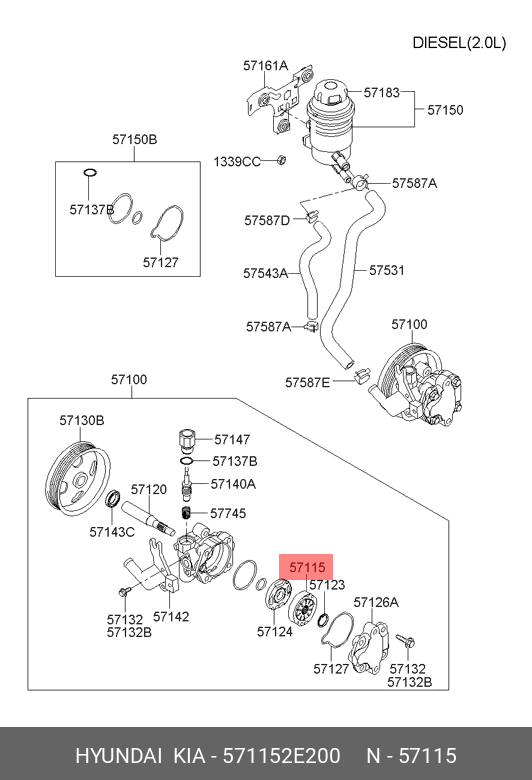 DIESEL(2.0L)

57161A
57183
57150
57150B
1339CC
57587A
57137B
57587D
57127
57543A
57531
57587A
57100
57587E
57100
57130B
57147
57137B
57140A
57120
57745
57143C
57115
57123
57126A
57132
57132B
57142
57124
57127
57132
57132B

HYUNDAI KIA - 571152E200 N - 57115