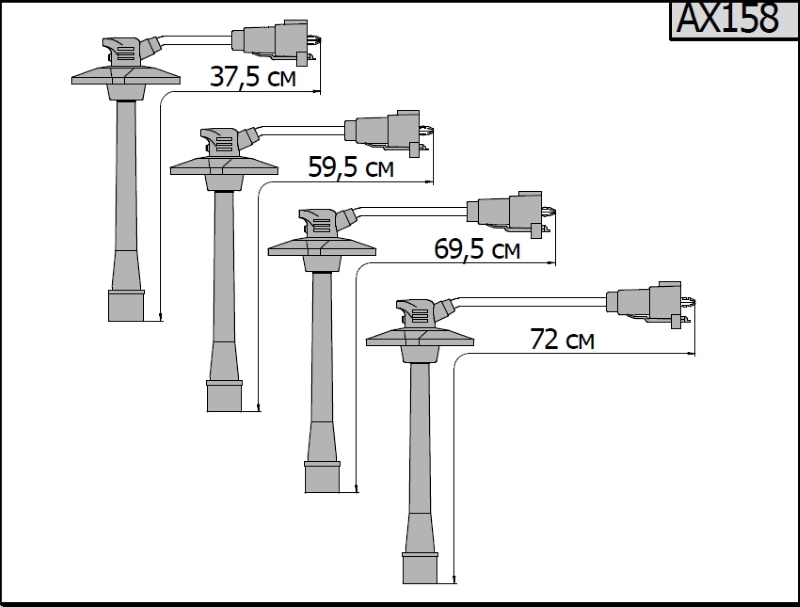 AX158

37,5 см

59,5 см

69,5 см

72 см