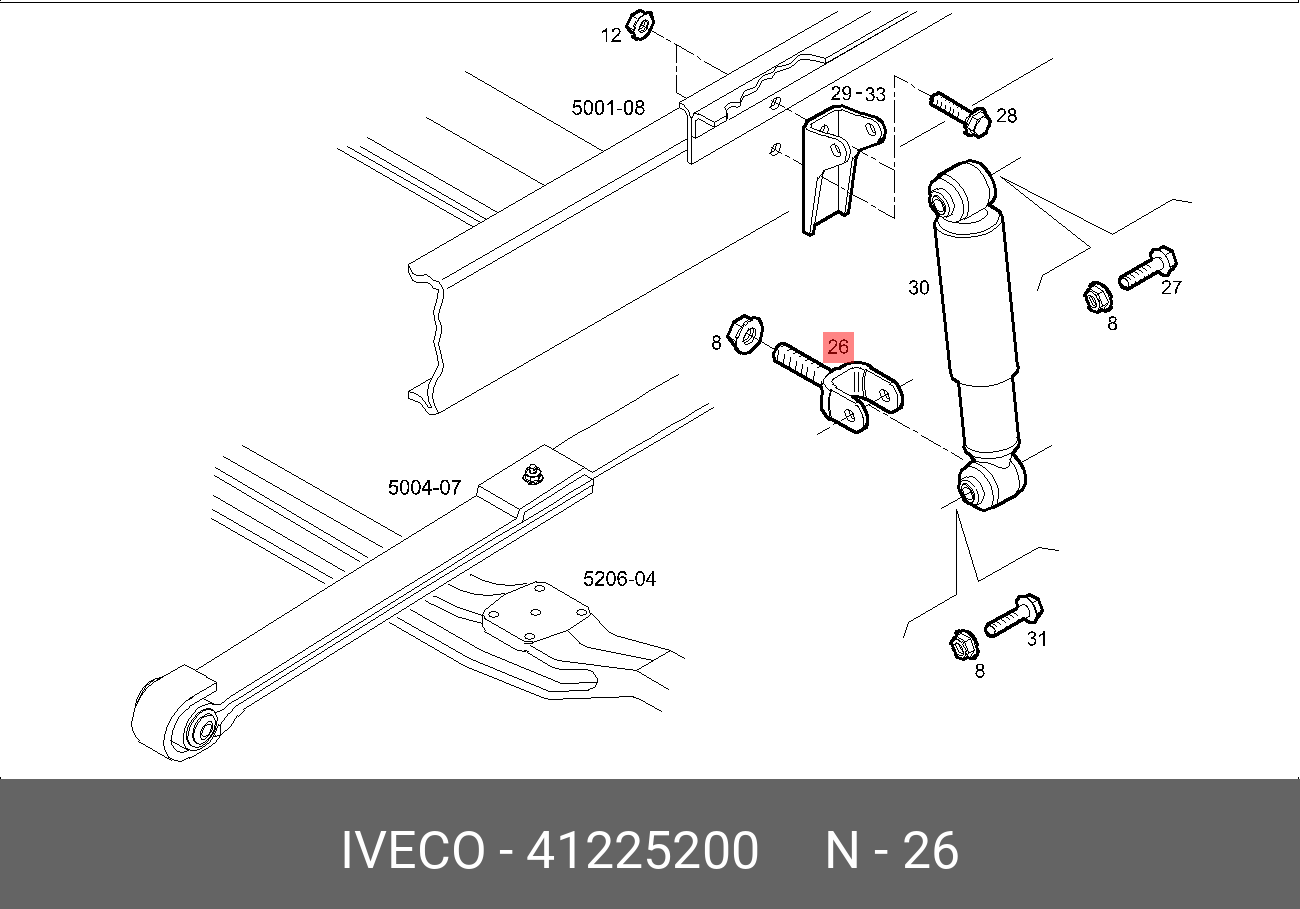 12

5001-08

29 - 33

28

30

27

8

8

26

5004-07

5206-04

31

8

IVECO - 41225200 N - 26