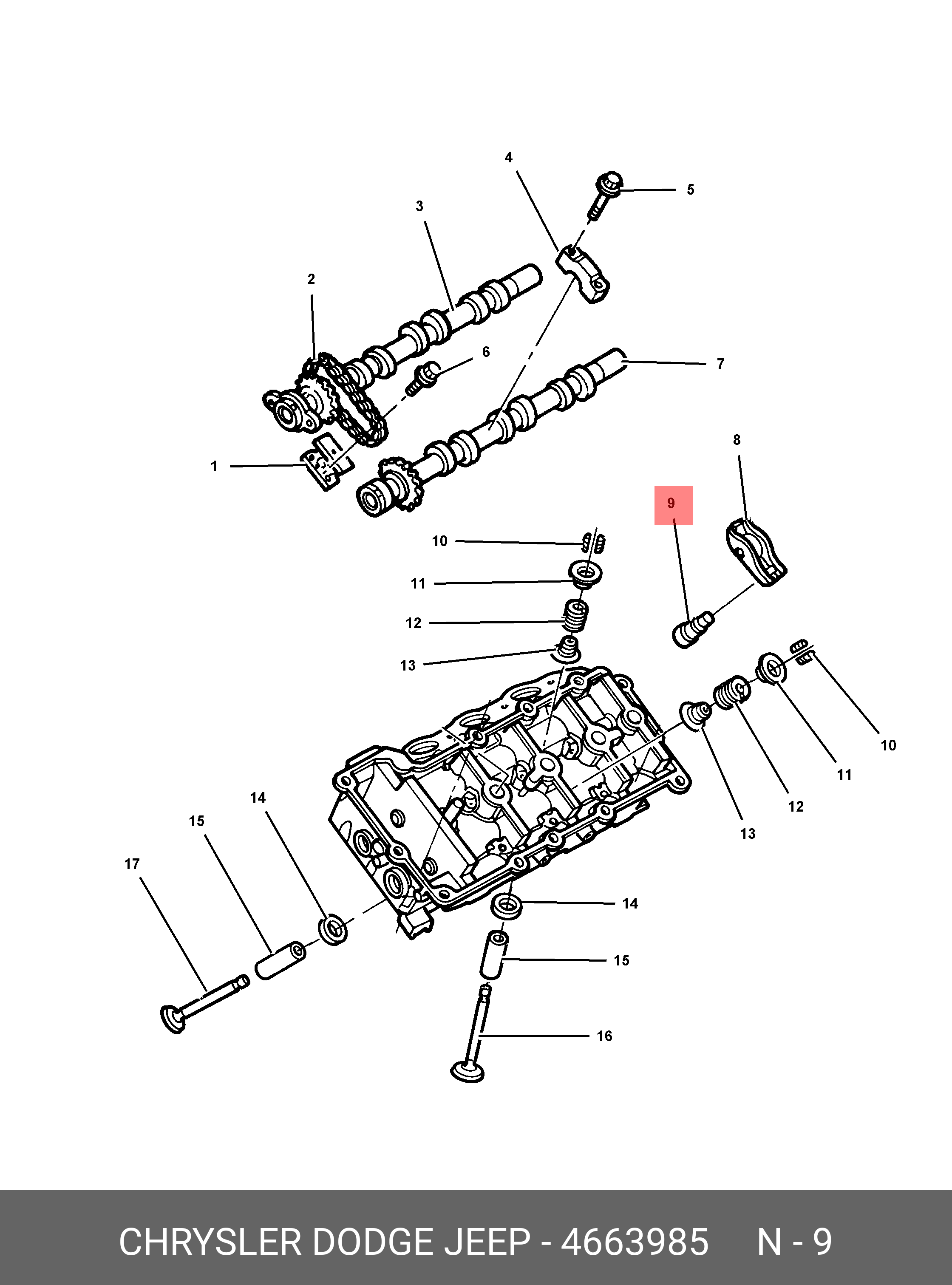 4
5
3
2
6
7
1
8
9
10
11
12
13
10
11
12
13
14
15
17
14
15
16

CHRYSLER DODGE JEEP - 4663985 N - 9