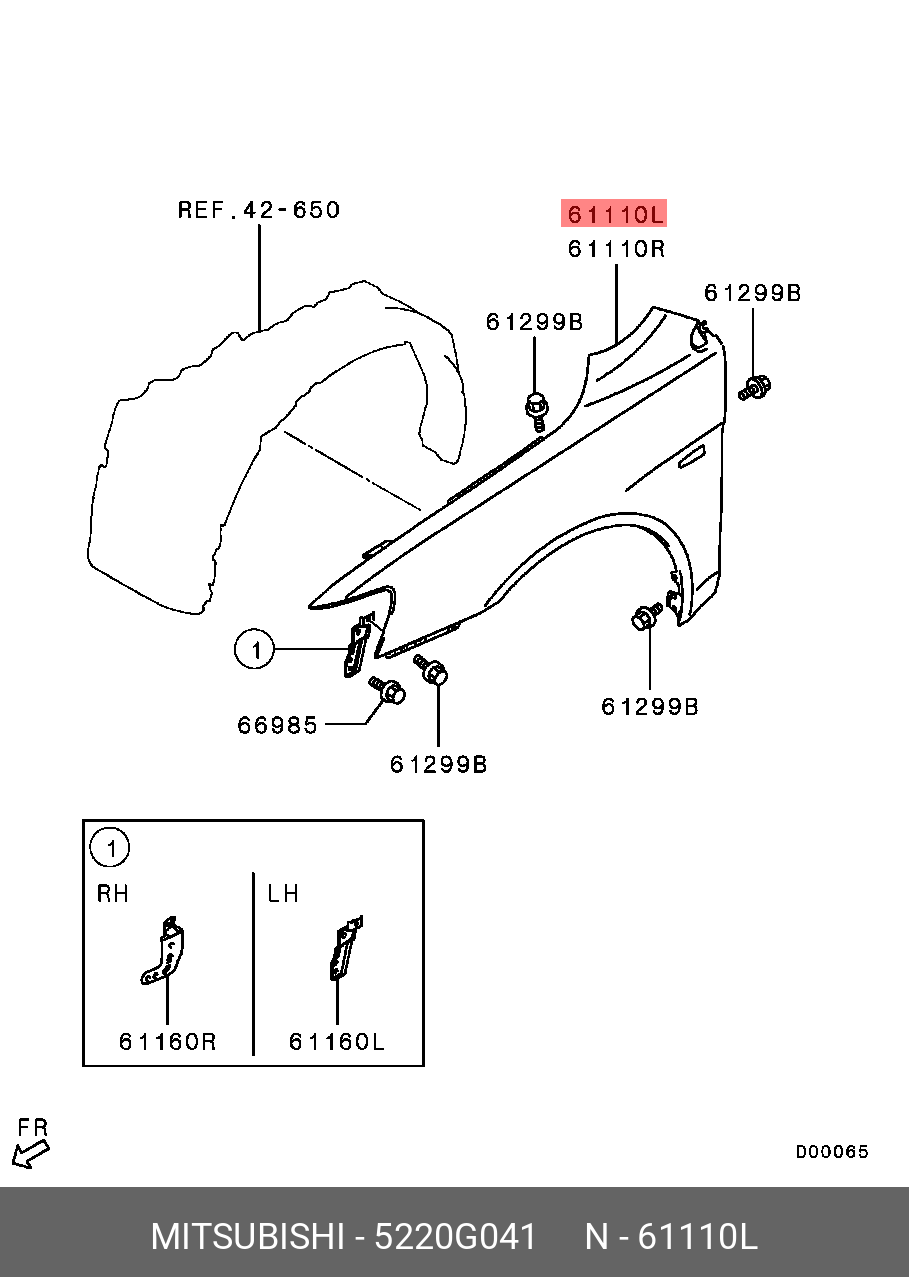 REF.42-650

61110L
61110R

61299B

61299B

1

66985

61299B

61299B

1
RH
LH
61160R
61160L

FR

D00065

MITSUBISHI - 5220G041 N - 61110L