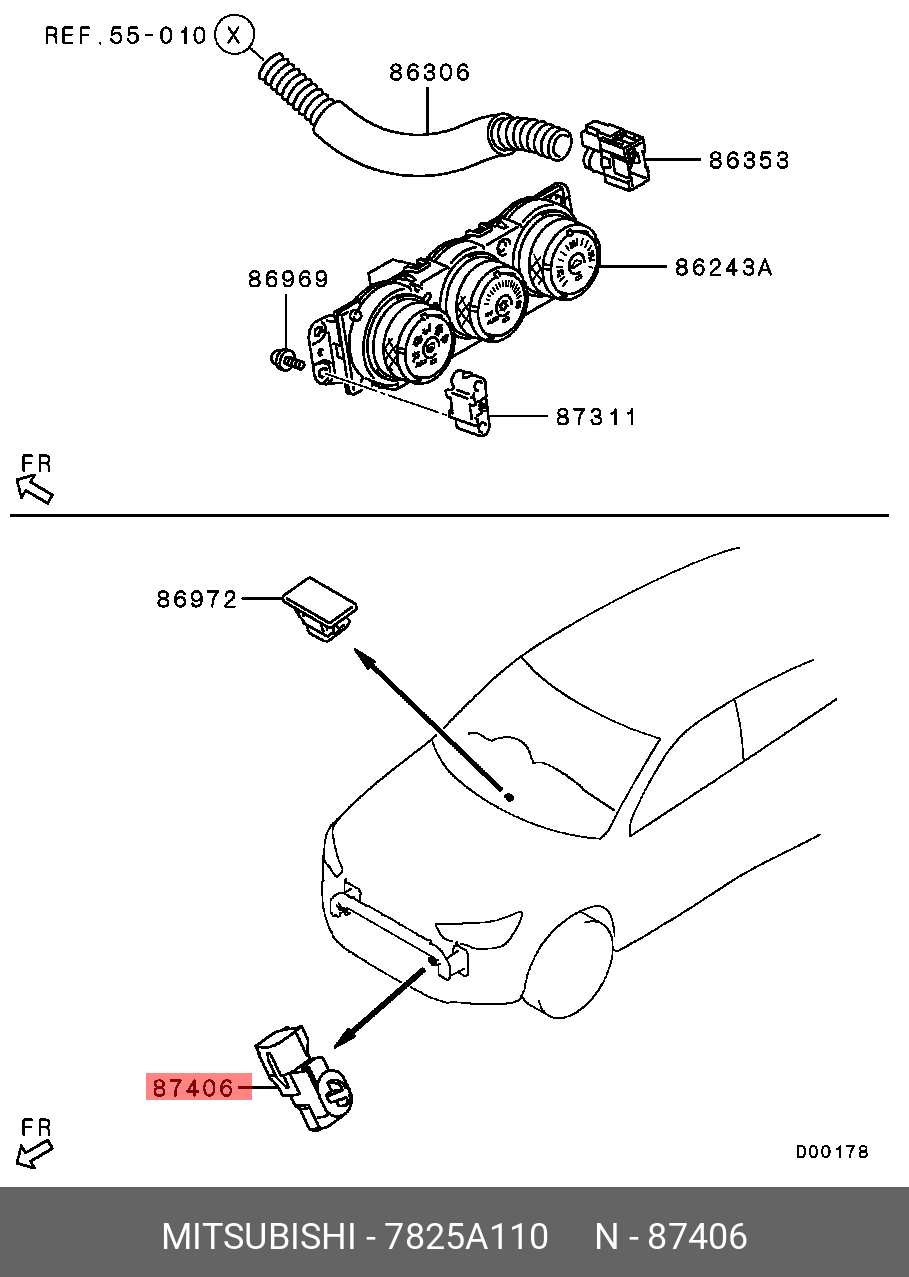 REF.55-010 X

86306

86353

86243A

86969

87311

FR

86972

87406

FR

D00178

MITSUBISHI - 7825A110 N - 87406