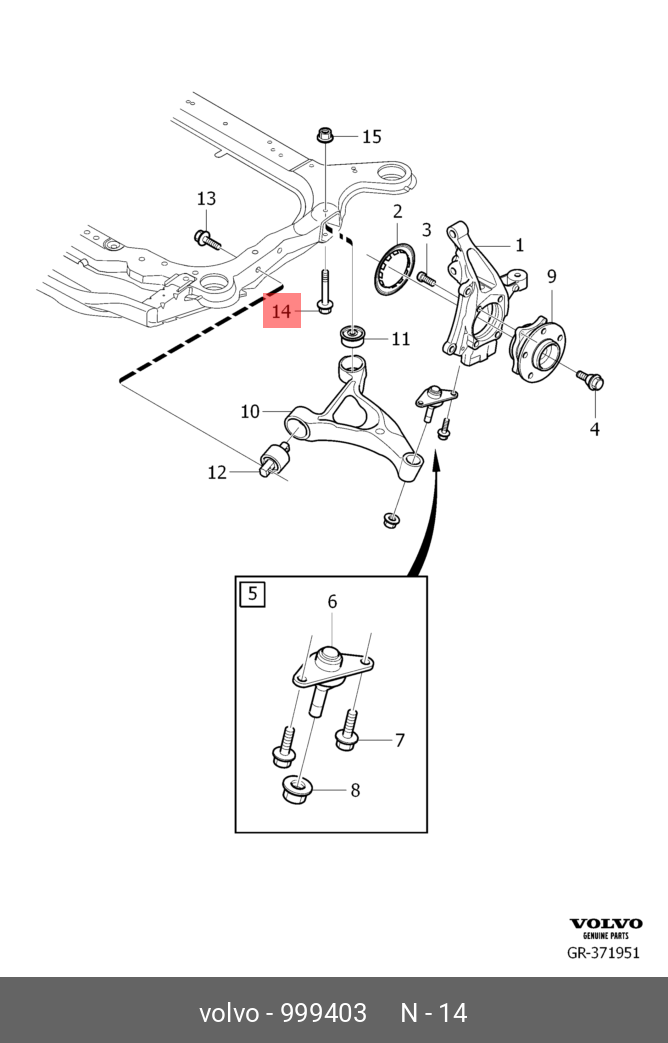 15
13
2
3
1
9
14
11
10
4
12
5
6
7
8
VOLVO
GENUINE PARTS
GR-371951
volvo - 999403 N - 14