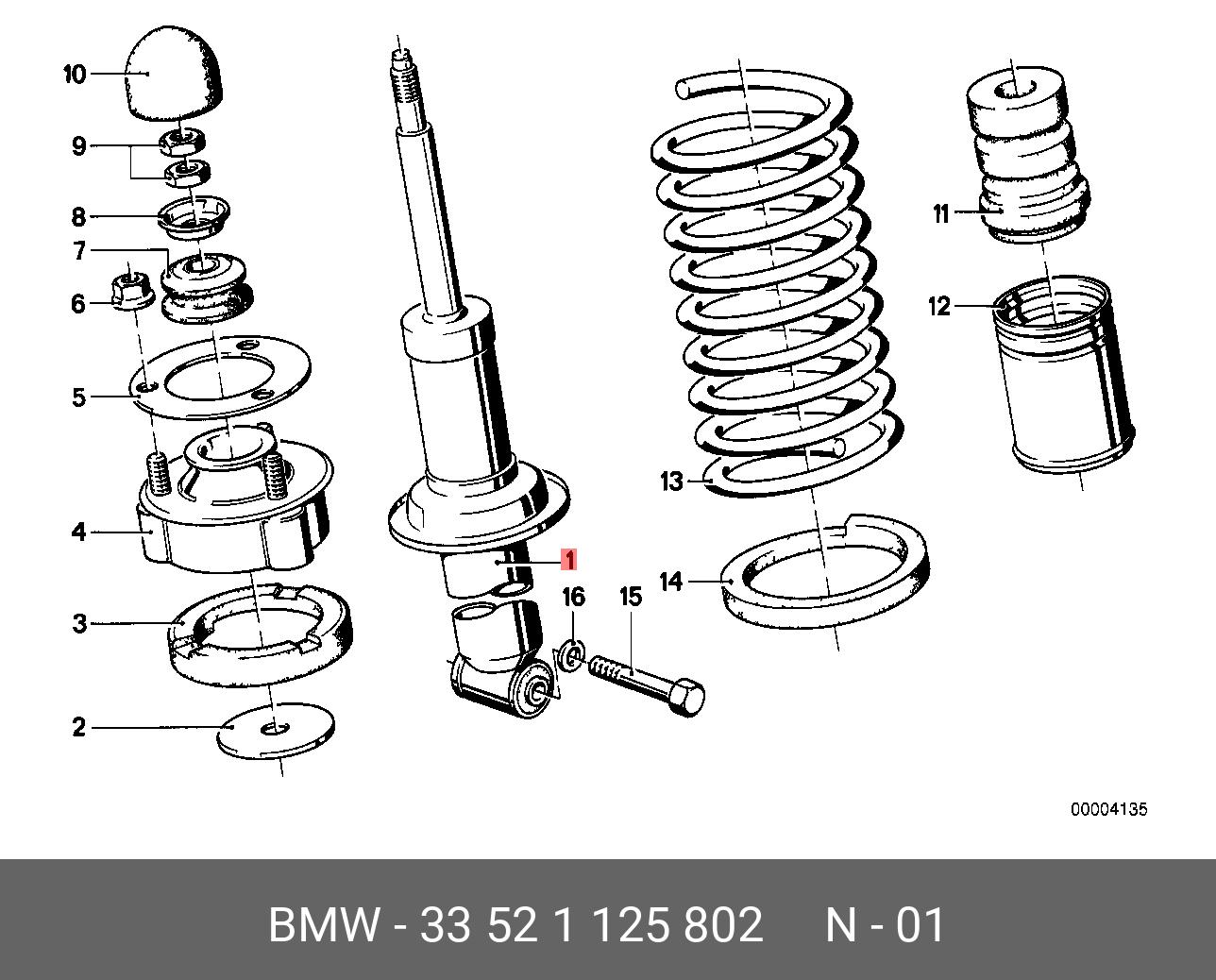 10
9
8
7
6
5
4
3
2
1
16
15
13
14
11
12
00004135

BMW - 33 52 1 125 802 N - 01