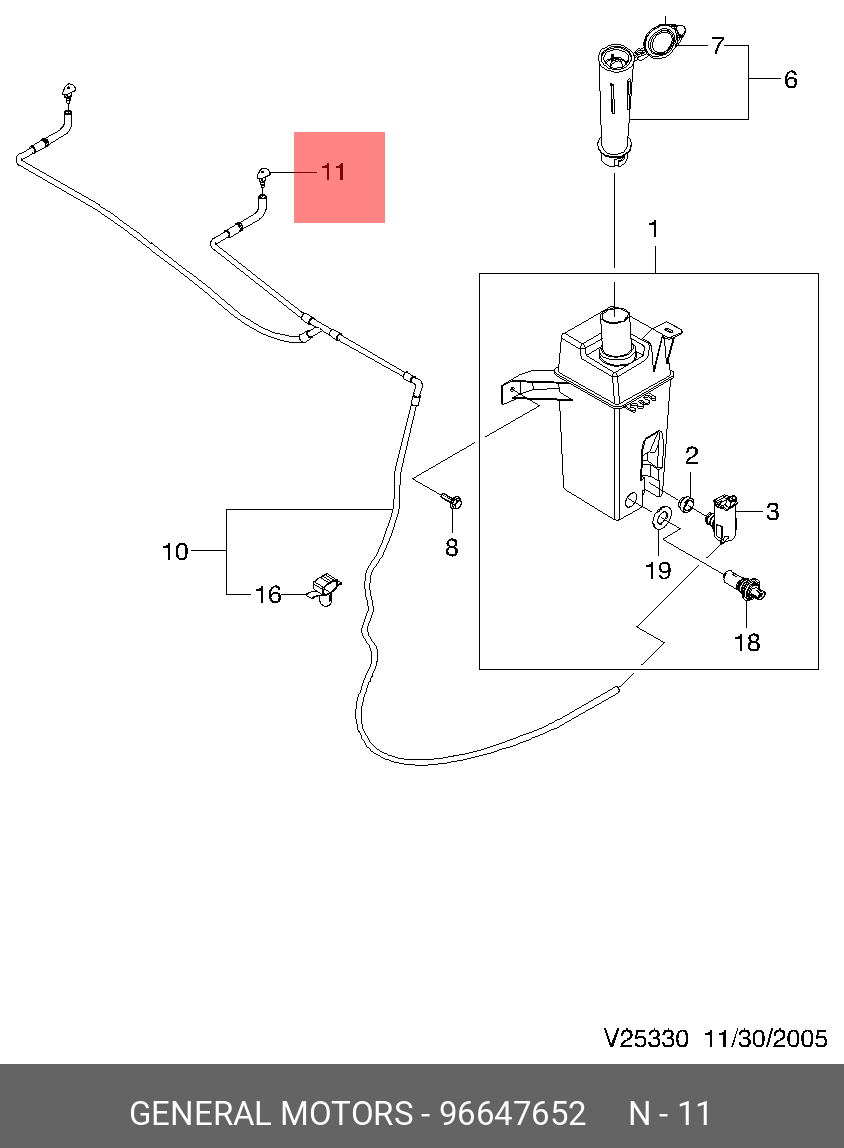 7
6
11
1
2
3
8
19
10
16
18
V25330 11/30/2005
GENERAL MOTORS - 96647652 N - 11