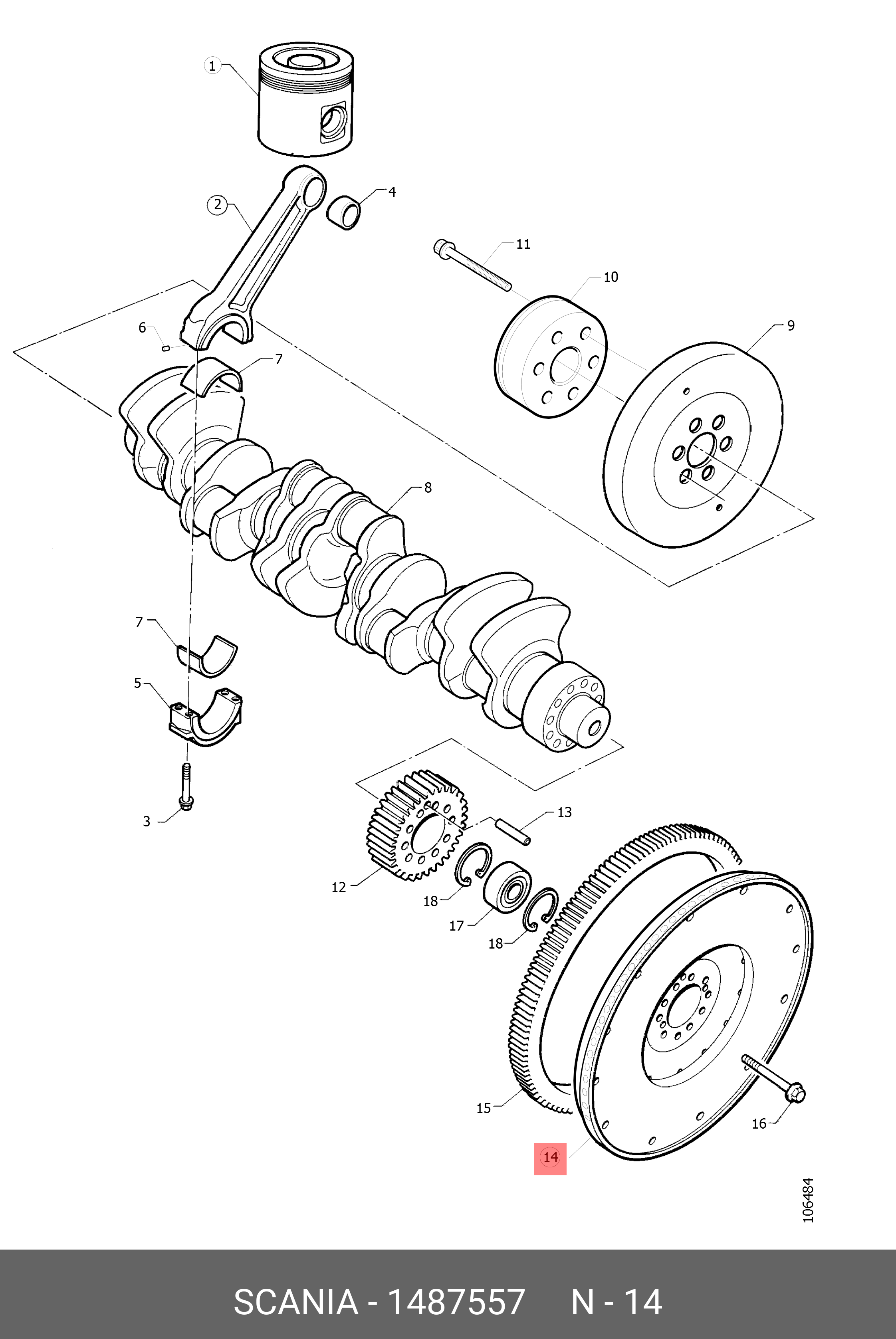 1
2
4
11
10
9
6
7
8
7
5
3
13
12
18
17
18
15
16
14
106484

SCANIA - 1487557 N - 14