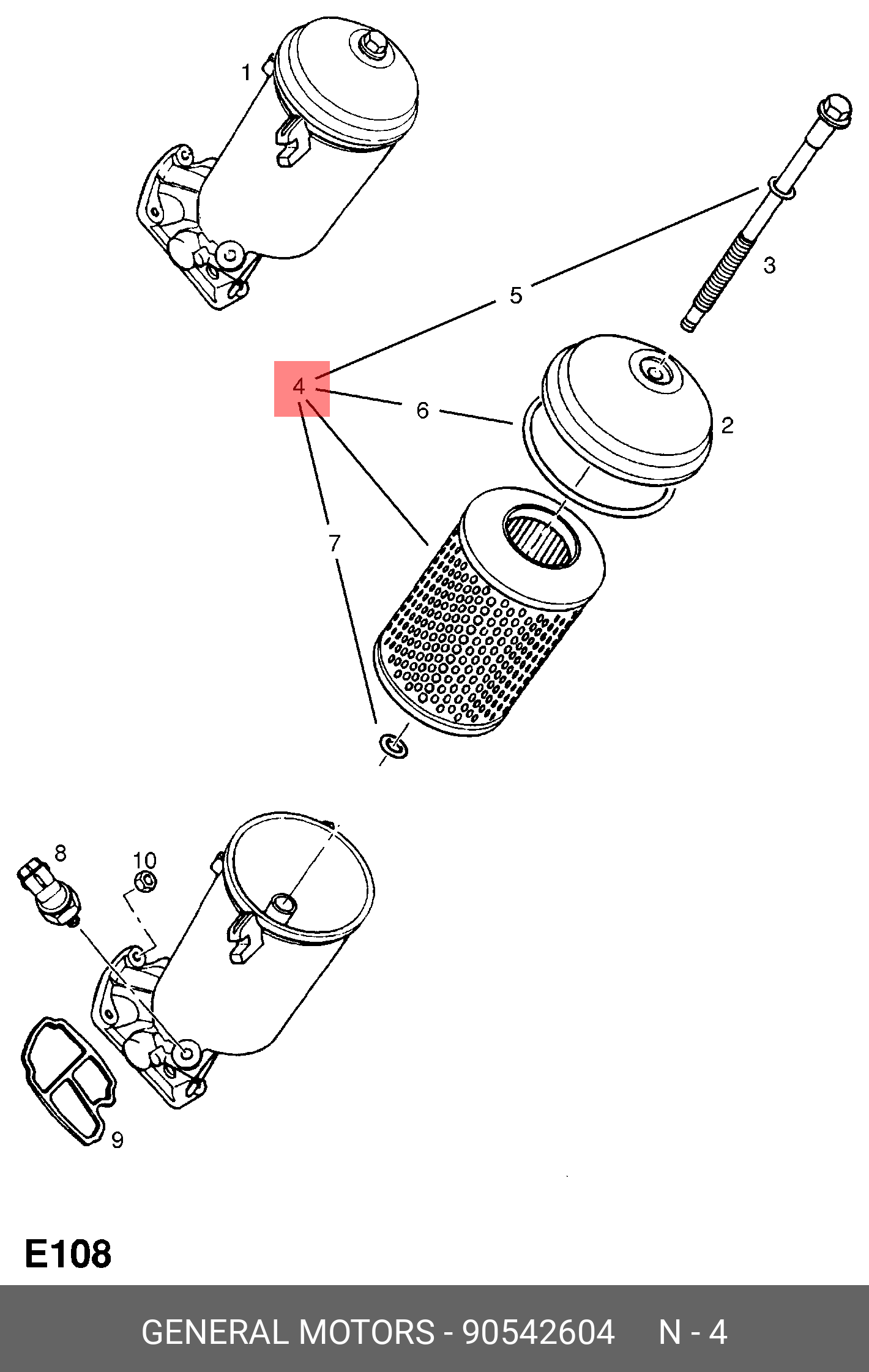 1
3
5
4
6
2
7
8
10
9
E108
GENERAL MOTORS - 90542604 N - 4