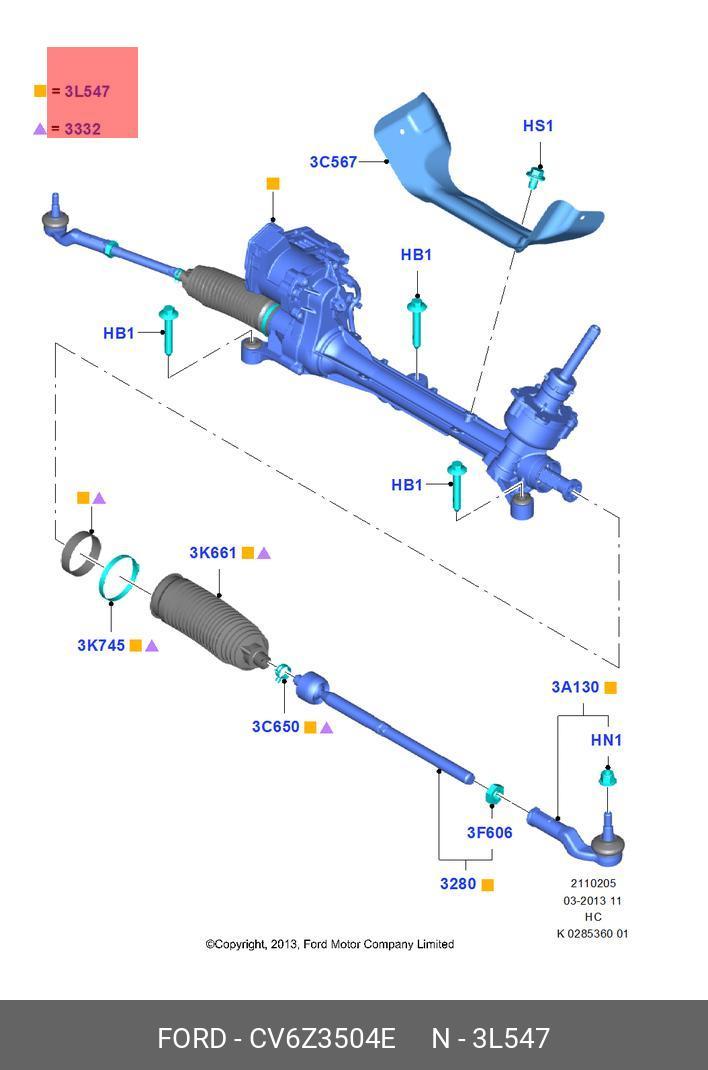 = 3L547

= 3332

3C567

HS1

HB1

HB1

HB1

3K661

3K745

3C650

3A130

HN1

3F606

3280

2110205
03-2013 11
HC
K 0285360 01

©Copyright, 2013, Ford Motor Company Limited

FORD - CV6Z3504E N - 3L547