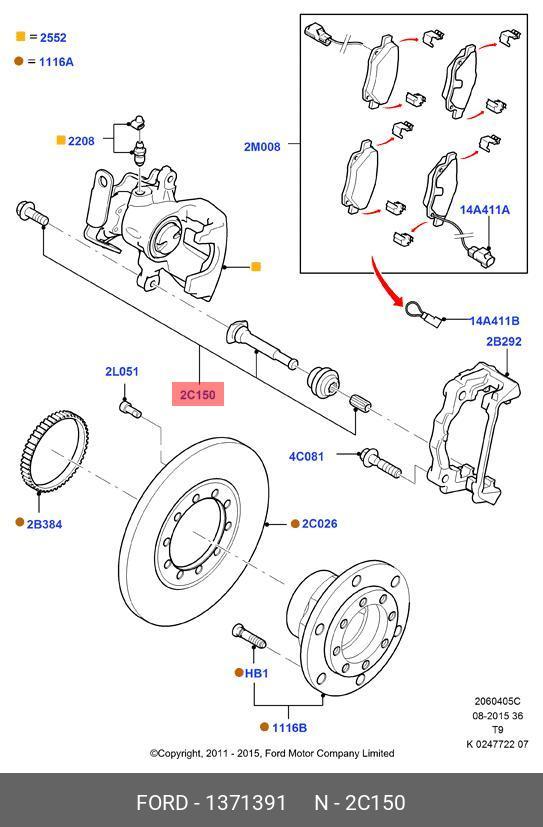 = 2552
= 1116A

2208

2M008

14A411A

14A411B

2B292

2L051

2C150

4C081

2B384

2C026

HB1

1116B

2060405C
08-2015 36
T9
K 0247722 07

©Copyright, 2011 - 2015, Ford Motor Company Limited

FORD - 1371391 N - 2C150