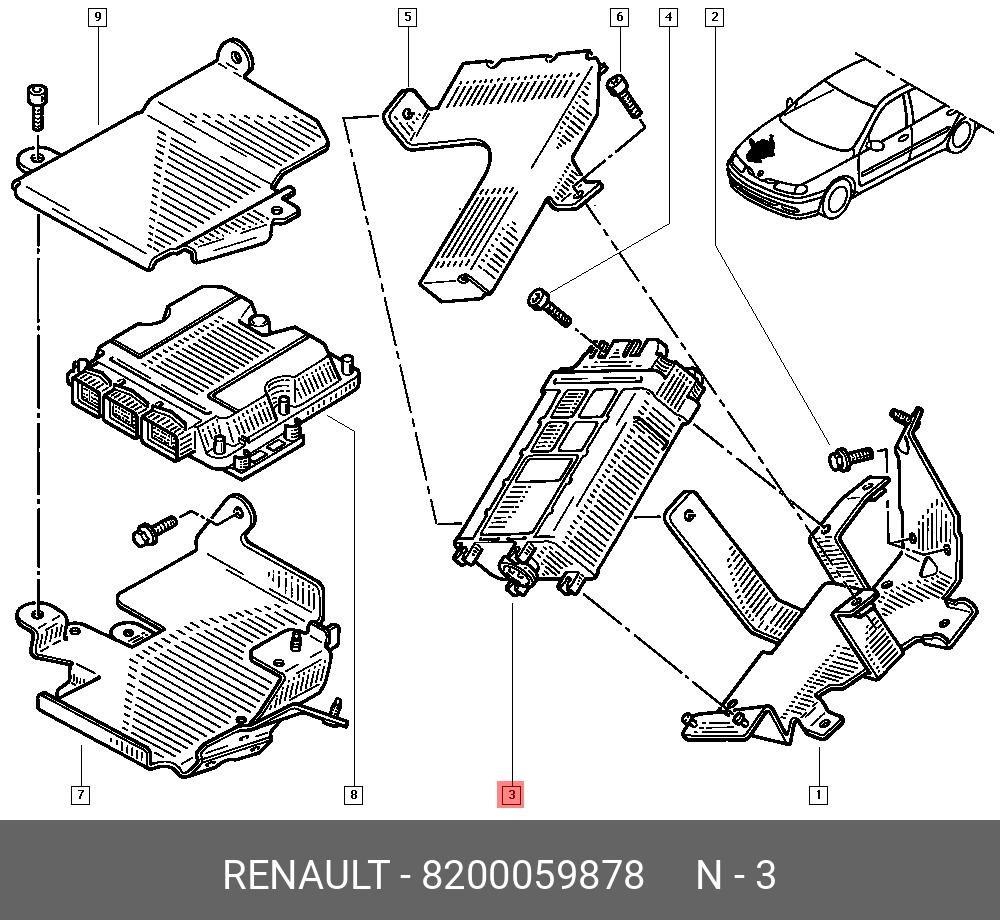 9
5
6
4
2
7
8
3
1
RENAULT - 8200059878 N - 3