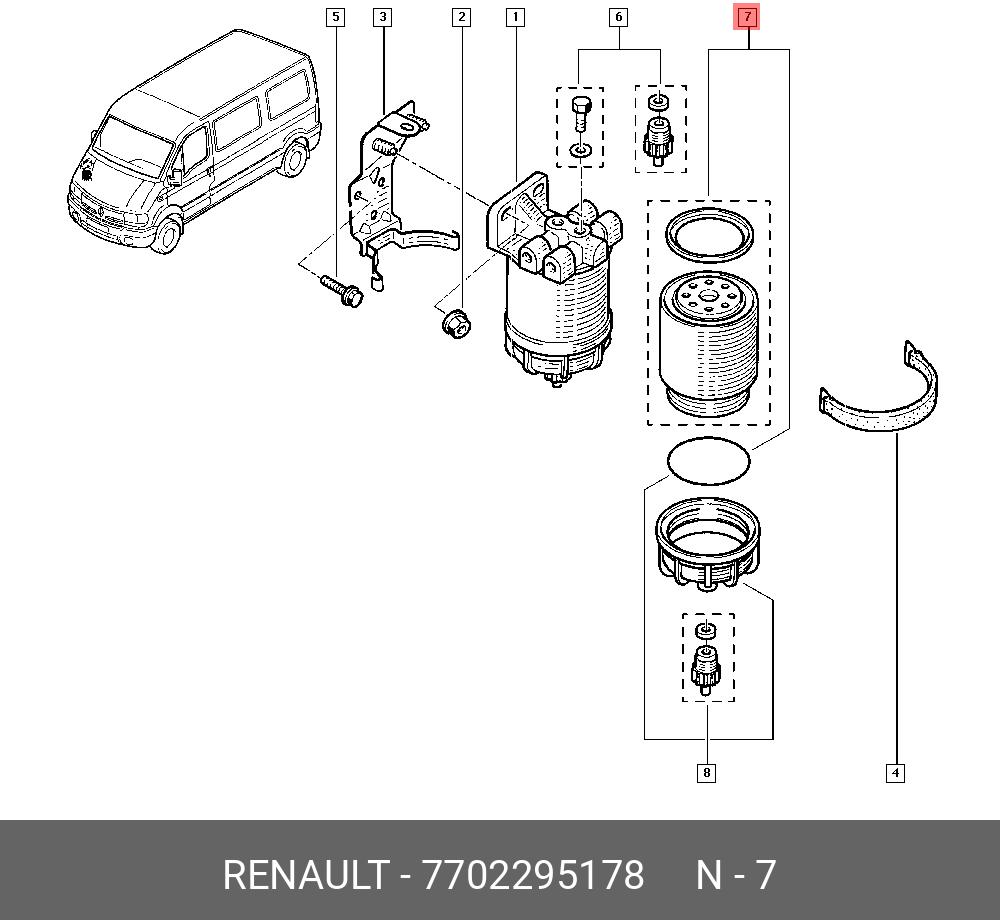 5
3
2
1
6
7
8
4

RENAULT - 7702295178 N - 7