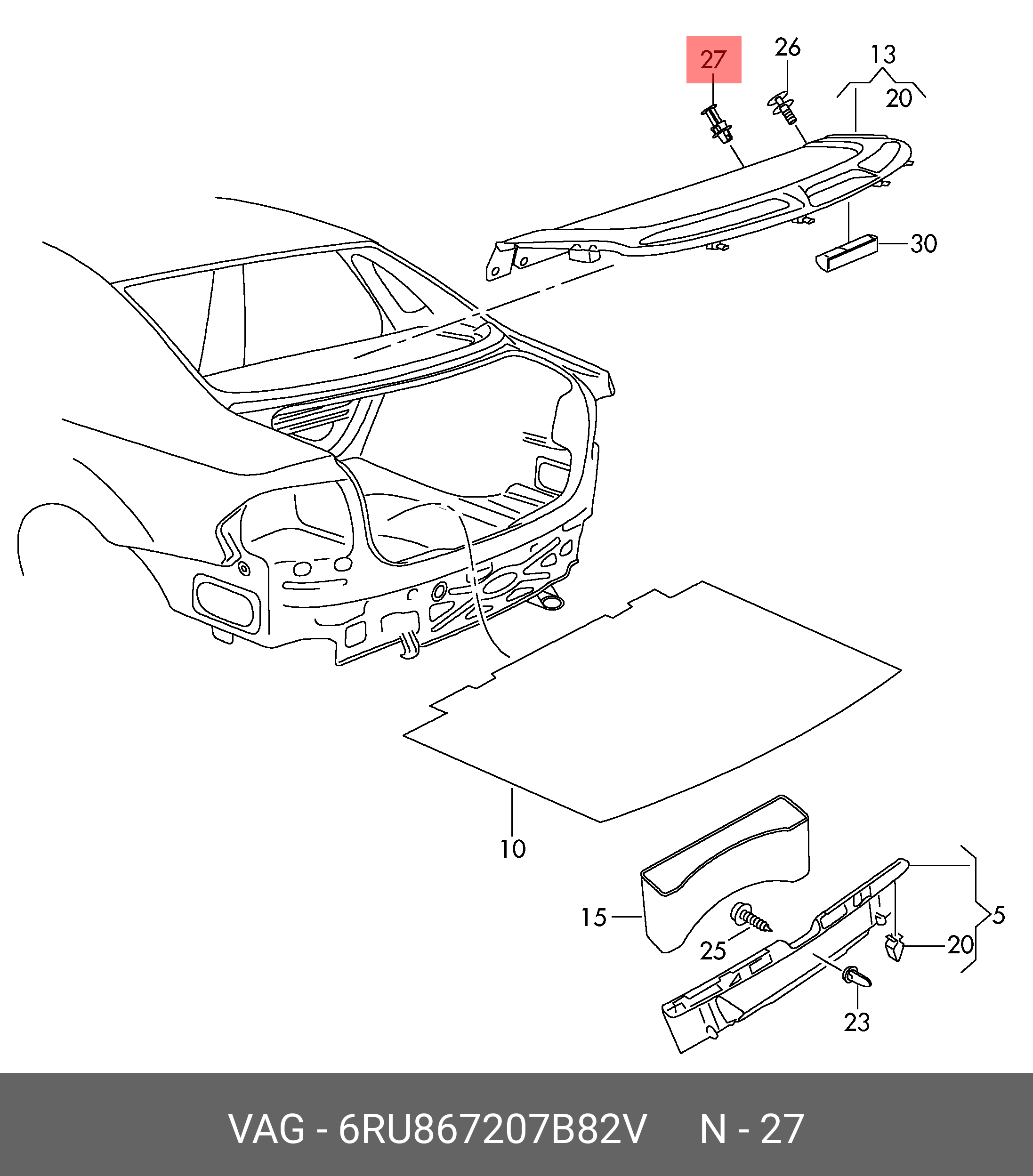 27
26
13
20
30
10
15
25
5
20
23
VAG - 6RU867207B82V N - 27