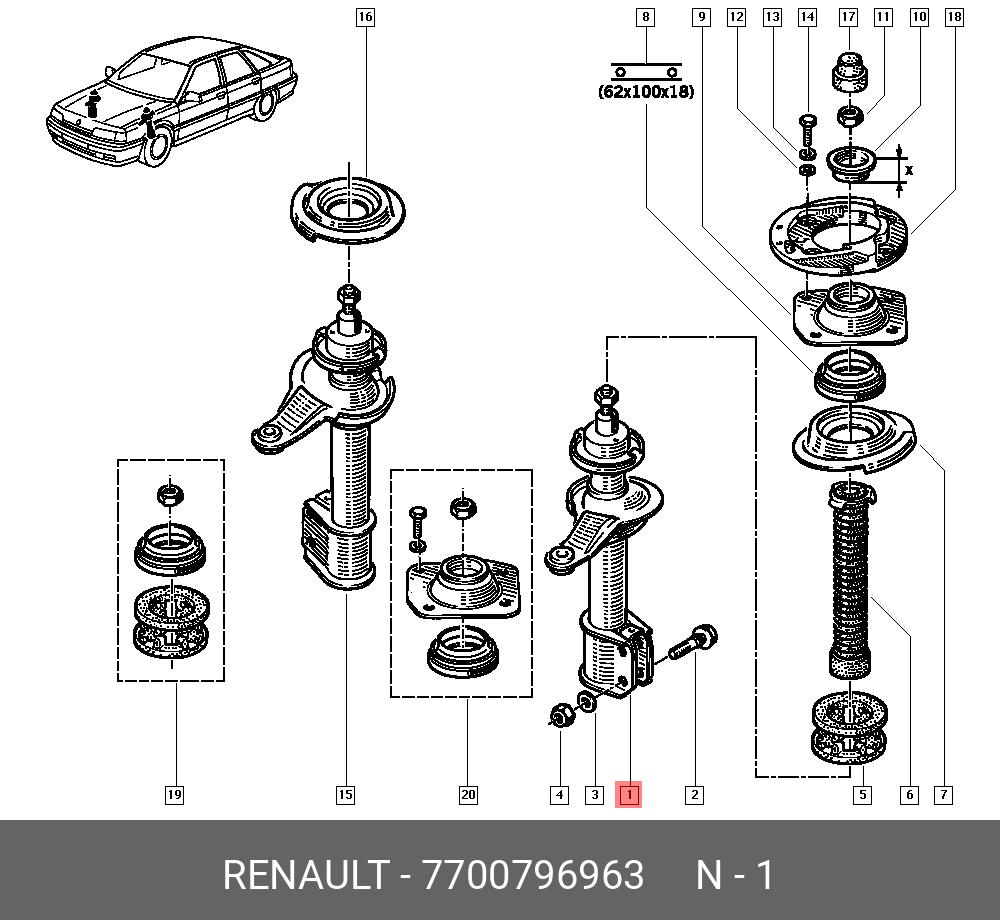 16
8
9
12
13
14
17
11
10
18
(62x100x18)
x
19
15
20
4
3
1
2
5
6
7
RENAULT - 7700796963 N - 1