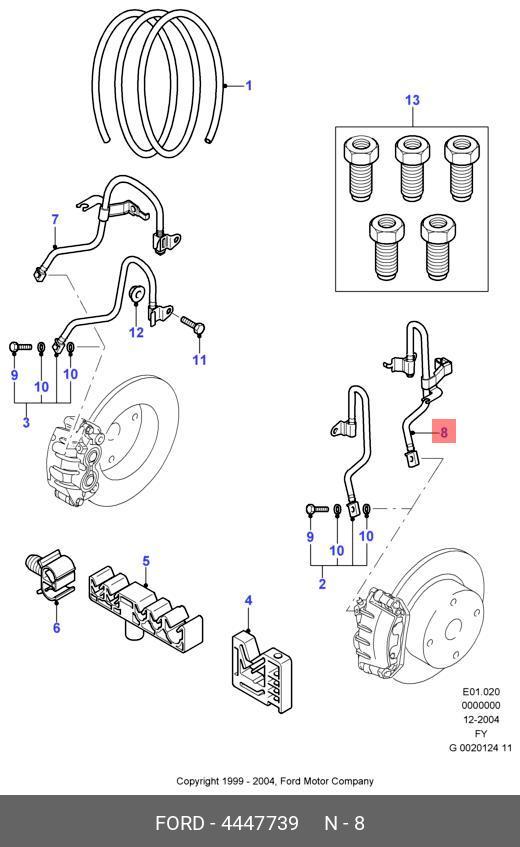 1
13
7
12
11
9
10
10
3
8
9
10
10
2
5
6
4
E01.020
0000000
12-2004
FY
G 0020124 11
Copyright 1999 - 2004, Ford Motor Company
FORD - 4447739 N - 8