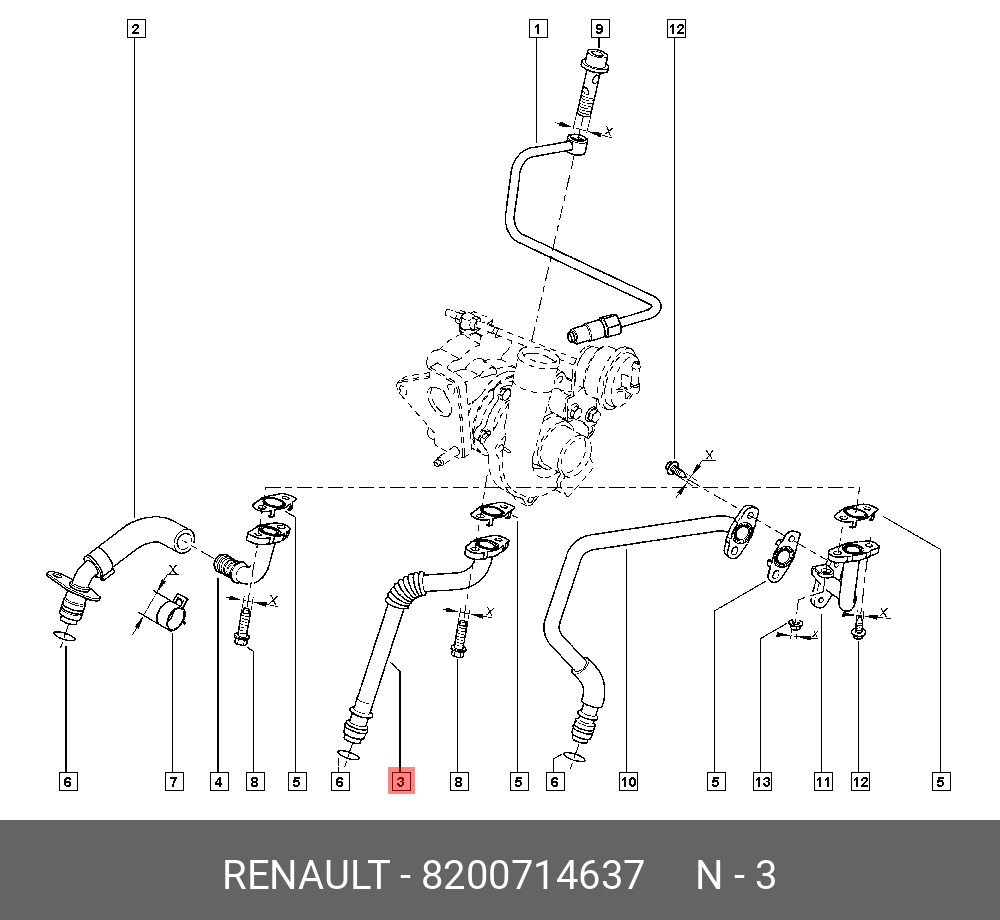 2
1
9
12
X
X
X
X
X
X
X
6
7
4
8
5
6
3
8
5
6
10
5
13
11
12
5
RENAULT - 8200714637 N - 3