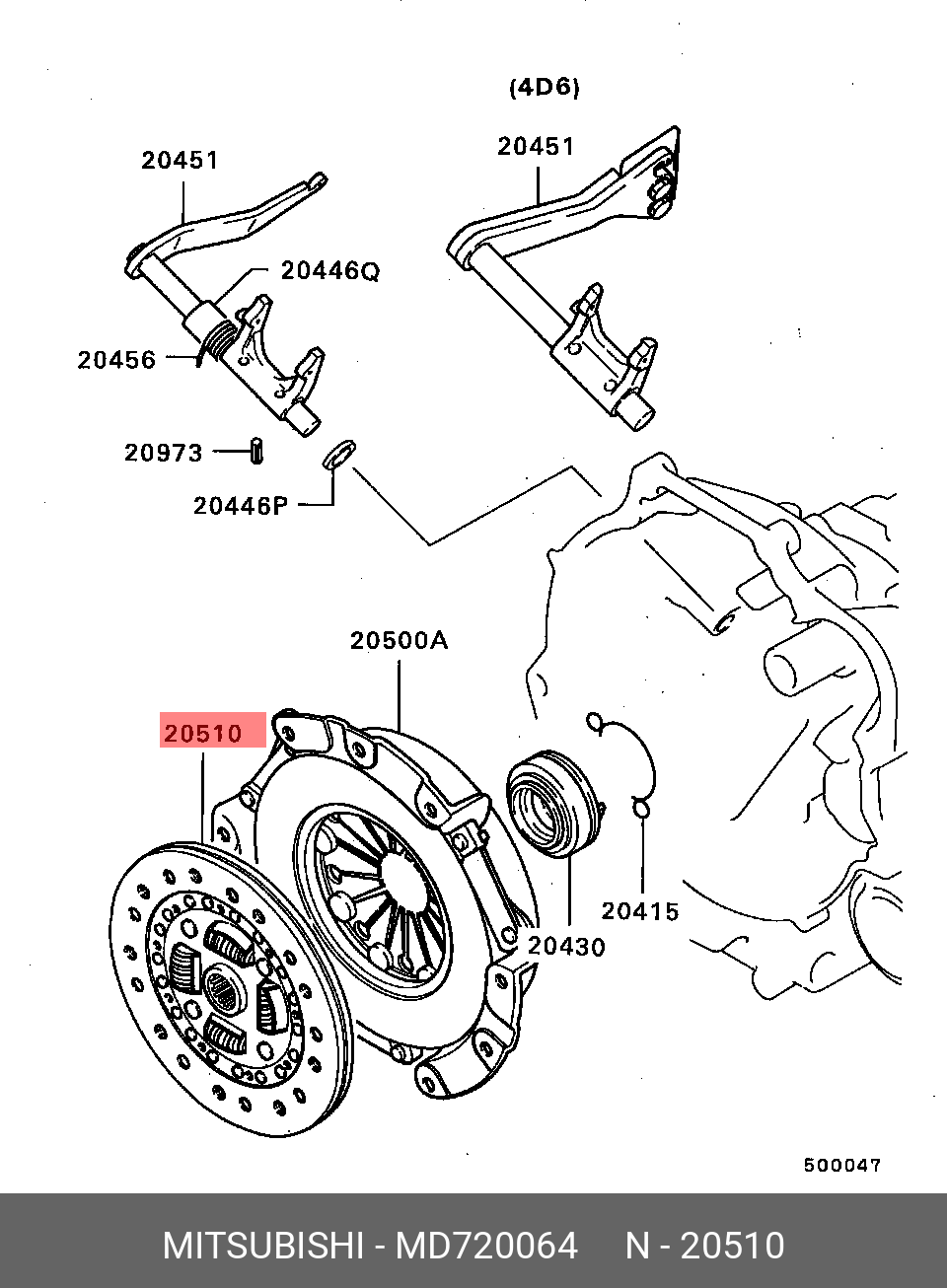 (4D6)

20451

20451

20446Q

20456

20973

20446P

20500A

20510

20415

20430

500047

MITSUBISHI - MD720064 N - 20510