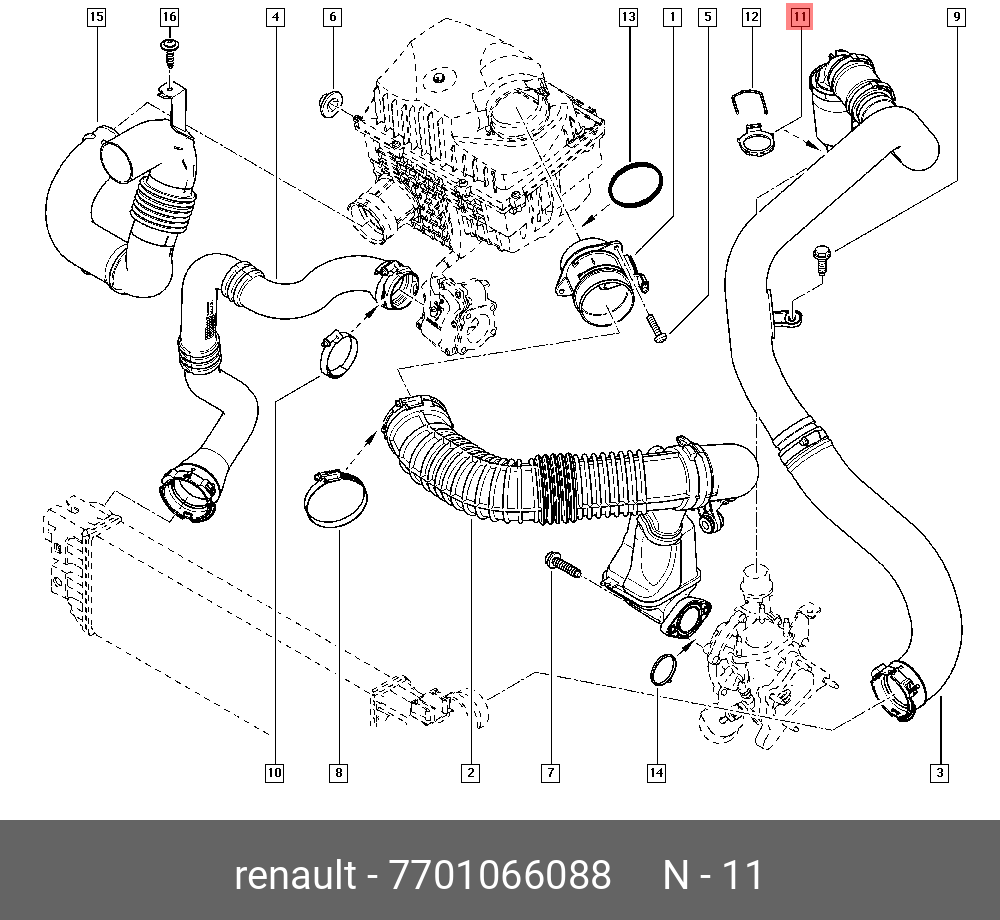 15
16
4
6
13
1
5
12
11
9
10
8
2
7
14
3

renault - 7701066088 N - 11