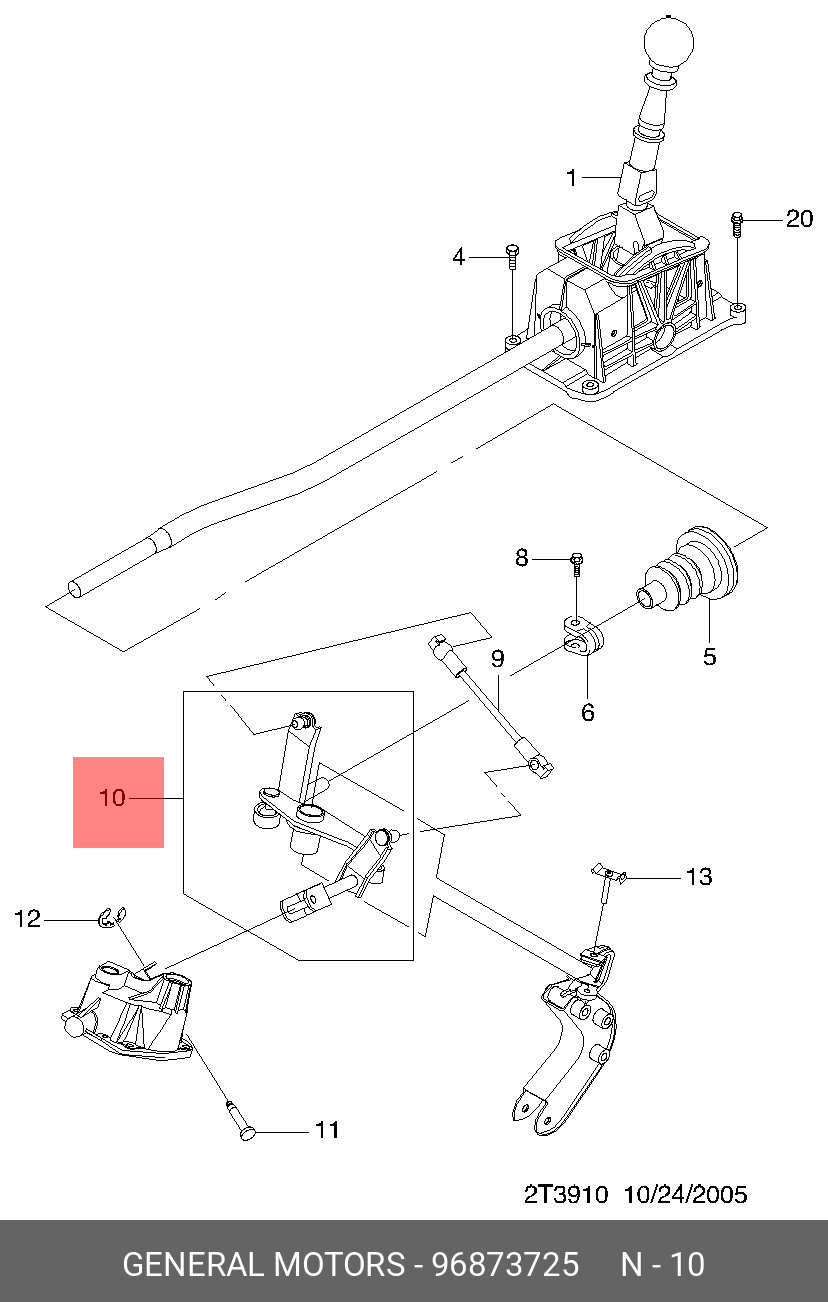 1
20
4
8
9
5
6
10
13
12
11
2T3910 10/24/2005
GENERAL MOTORS - 96873725 N - 10