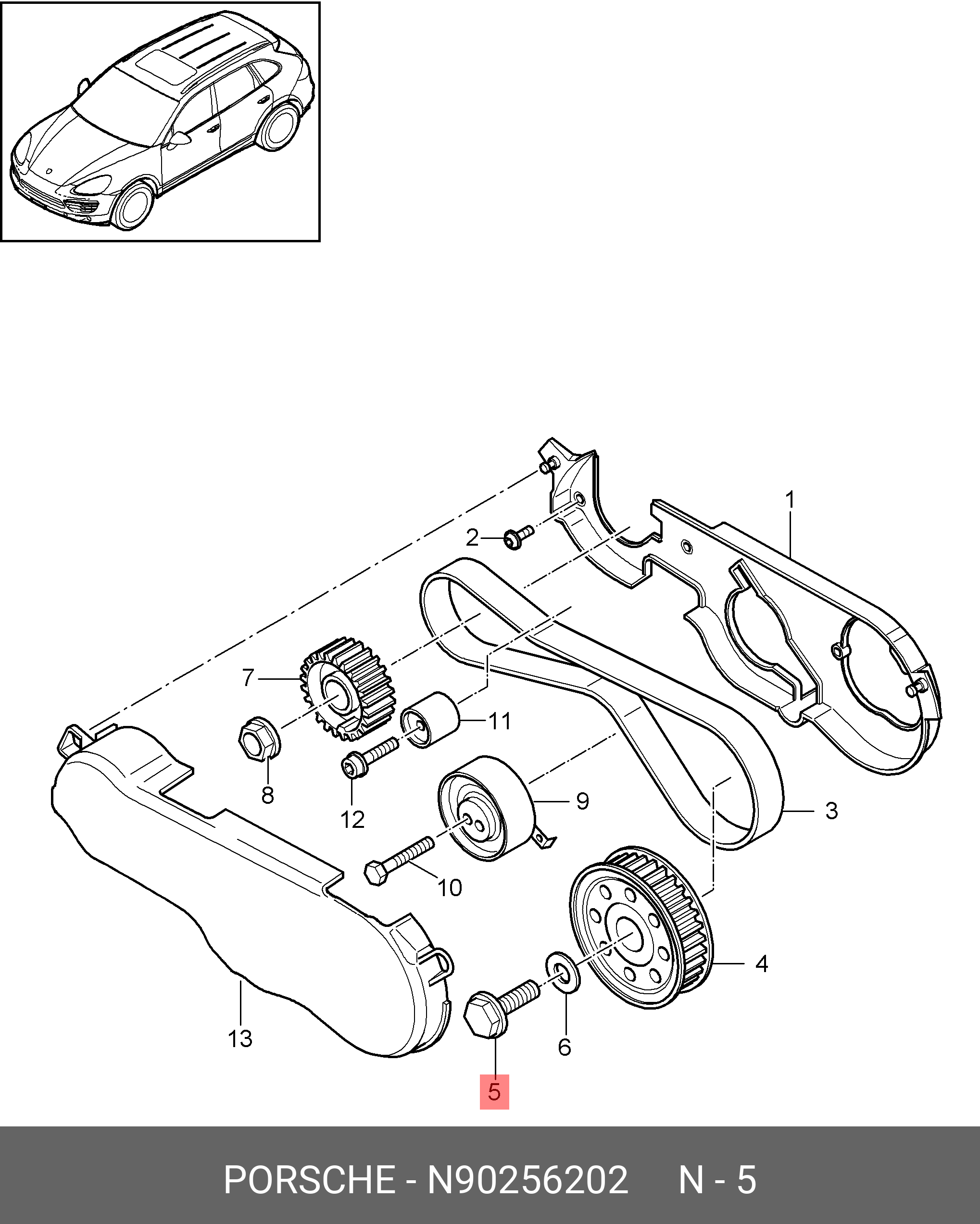 1
2
7
11
8
12
9
3
10
4
13
6
5

PORSCHE - N90256202 N - 5