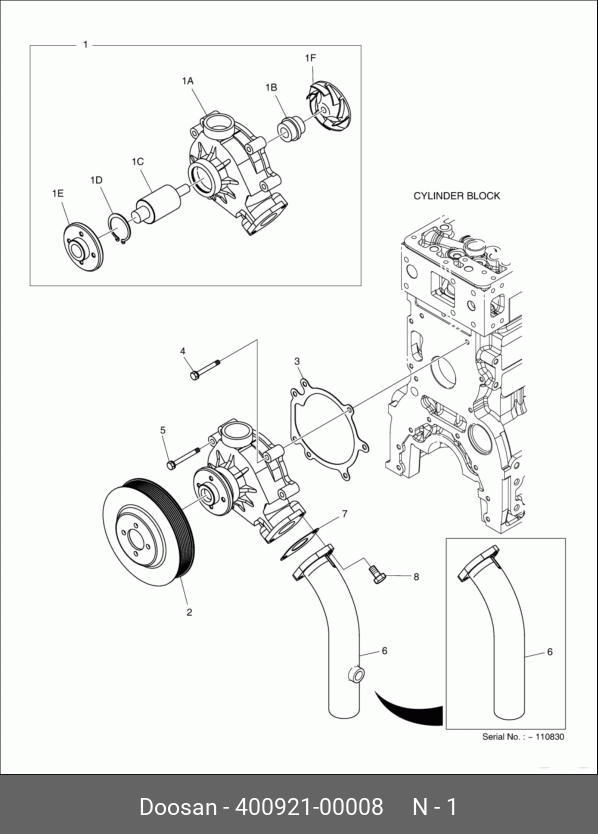 1
1A
1B
1F
1C
1D
1E
CYLINDER BLOCK
4
3
5
7
8
2
6
6
Serial No. : ~ 110830

Doosan - 400921-00008 N - 1