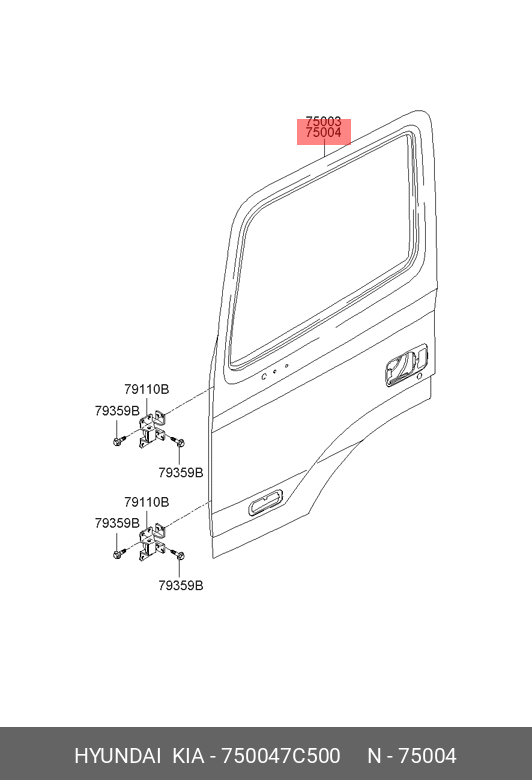 75003
75004

79110B
79359B
79359B

79110B
79359B
79359B

HYUNDAI KIA - 750047C500 N - 75004