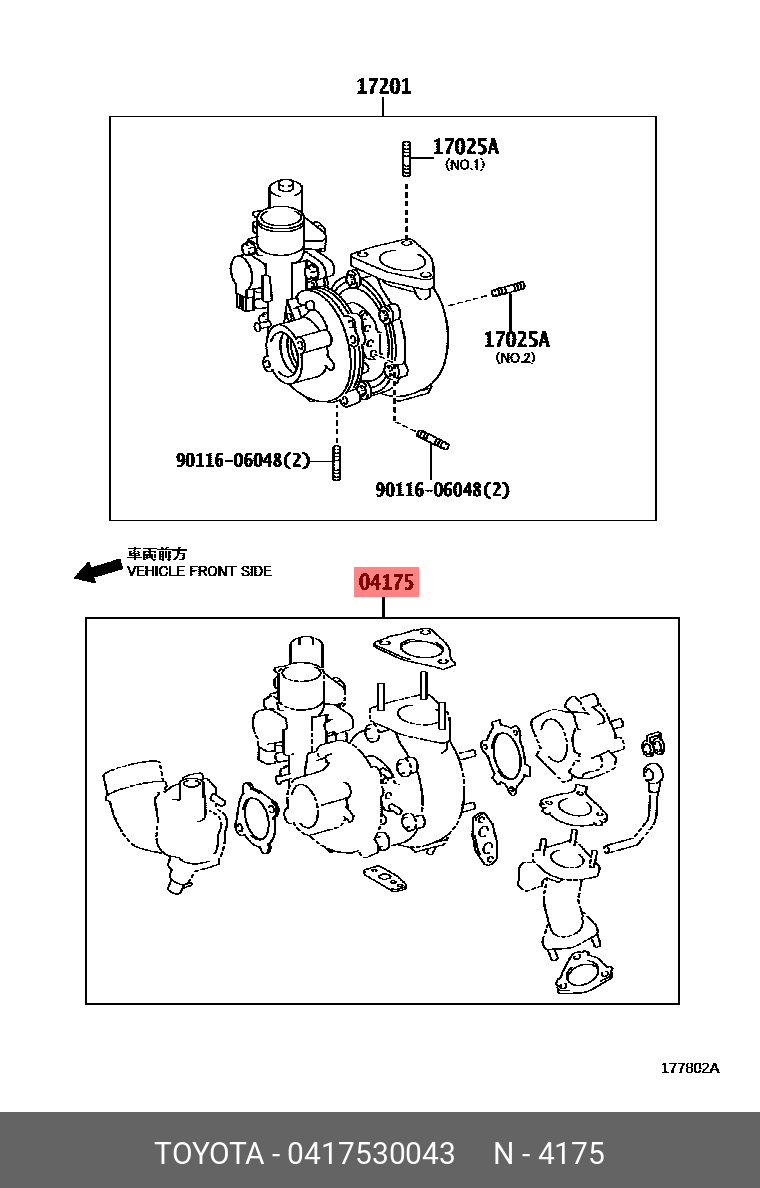 17201

17025A
(NO.1)

17025A
(NO.2)

90116-06048(2)

90116-06048(2)

車両前方
VEHICLE FRONT SIDE

04175

177802A

TOYOTA - 0417530043 N - 4175